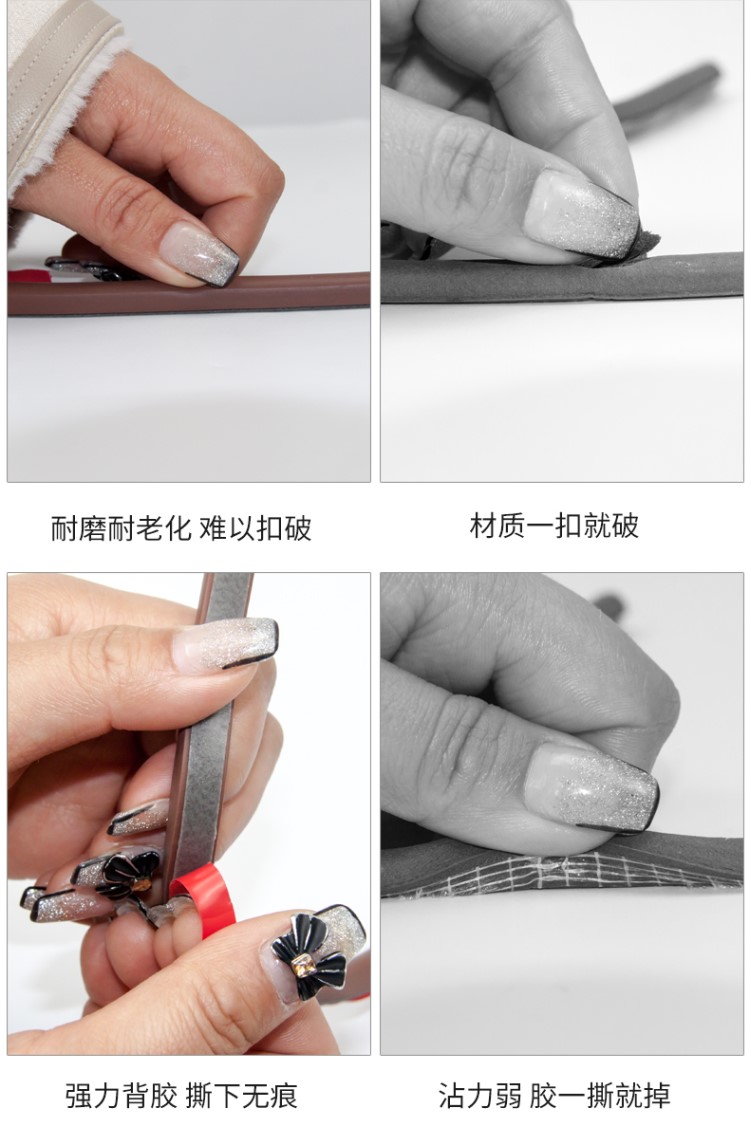 耐磨耐老化 难以扣破

材质一扣就破

强力背胶 撕下无痕

沾力弱 胶一撕就掉