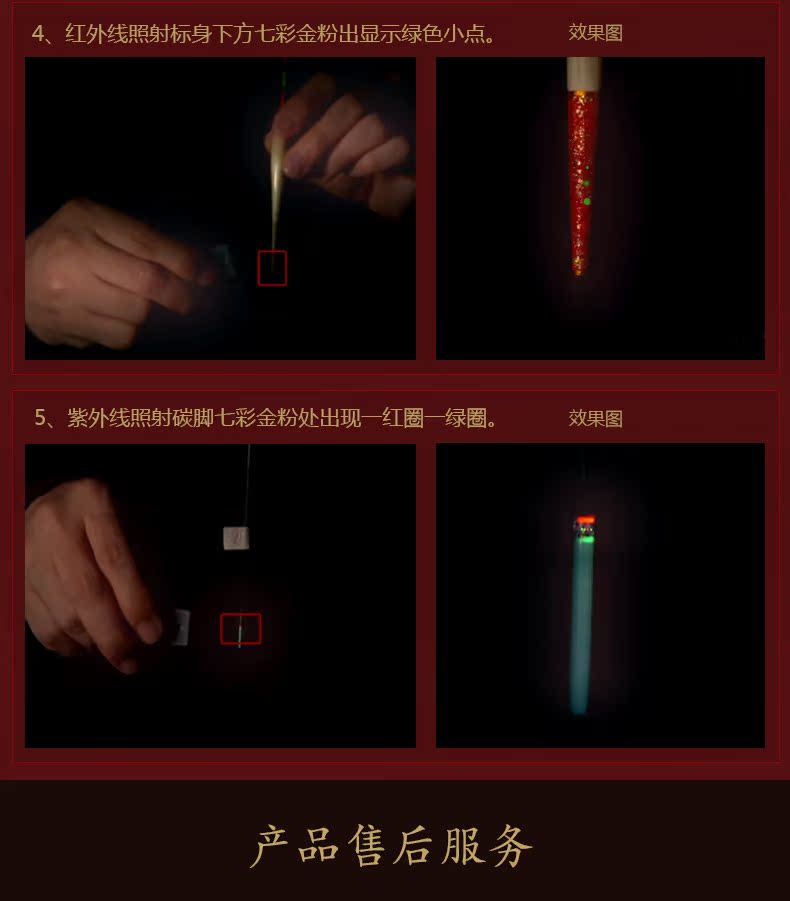 4、红外线照射标身下方七彩金粉出显示绿色小点。 效果图

5、紫外线照射碳脚七彩金粉处出现一红圈一绿圈。 效果图

产品售后服务