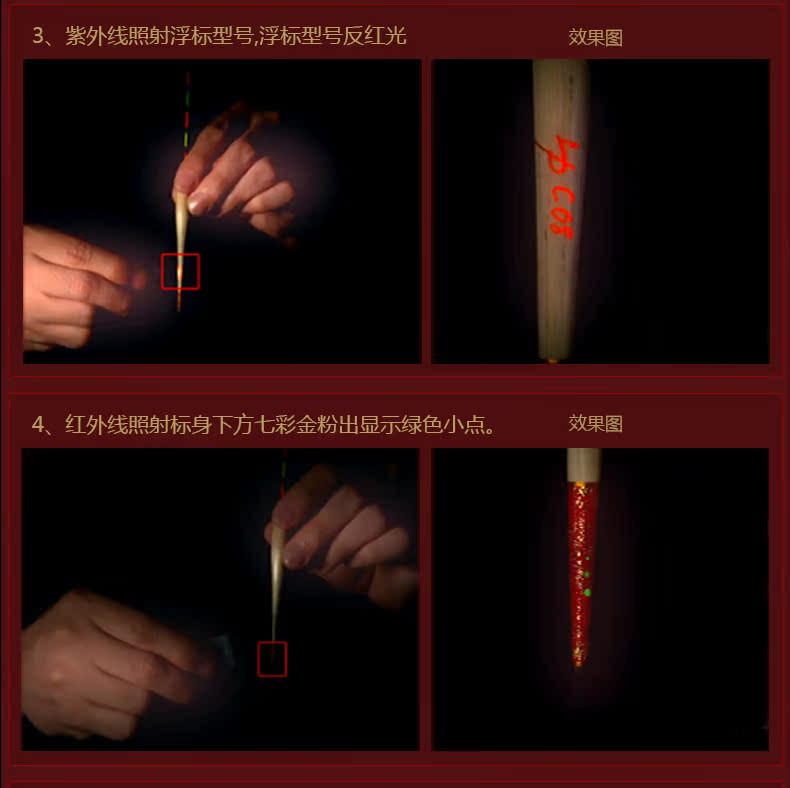 3、紫外线照射浮标型号,浮标型号反红光

效果图

4g C08

4、红外线照射标身下方七彩金粉出显示绿色小点。

效果图