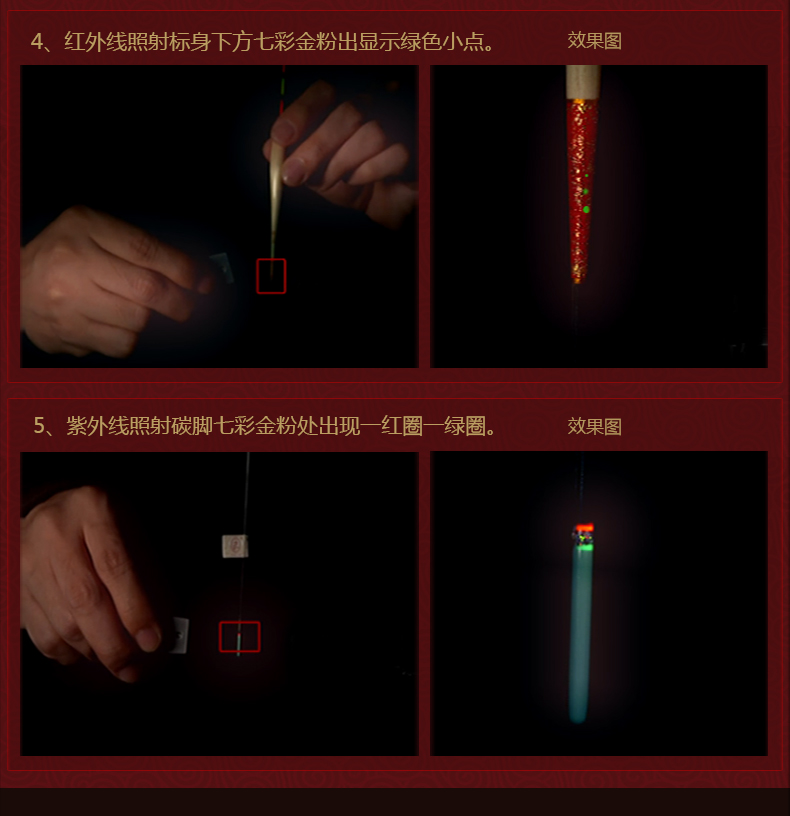 4、红外线照射标身下方七彩金粉出显示绿色小点。 效果图

5、紫外线照射碳脚七彩金粉处出现一红圈一绿圈。 效果图