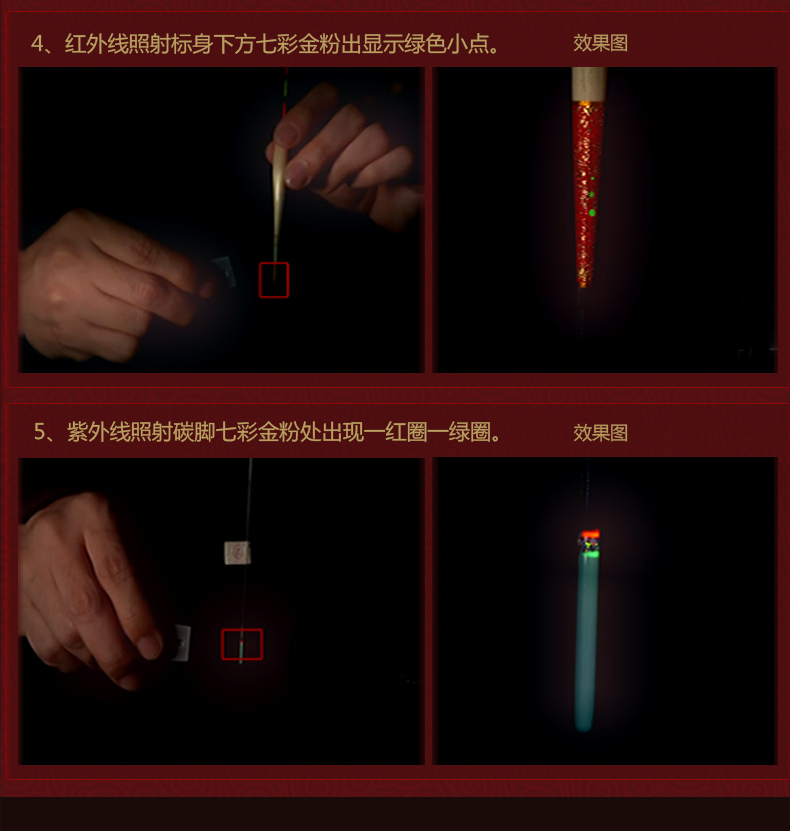 4、红外线照射标身下方七彩金粉出显示绿色小点。

效果图

5、紫外线照射碳脚七彩金粉处出现一红圈一绿圈。

效果图