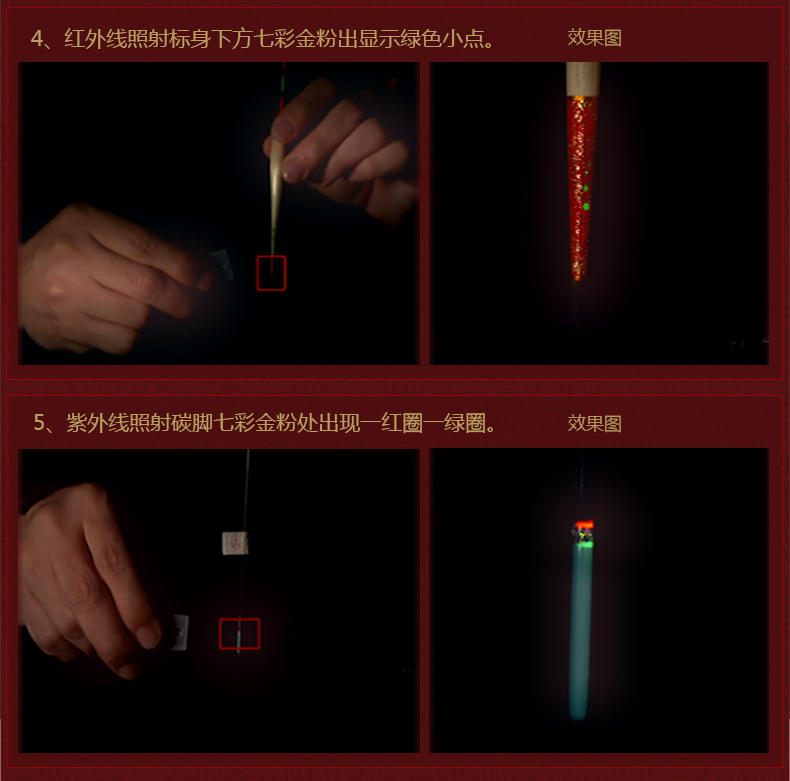 4、红外线照射标身下方七彩金粉出显示绿色小点。 效果图

5、紫外线照射碳脚七彩金粉处出现一红圈一绿圈。 效果图