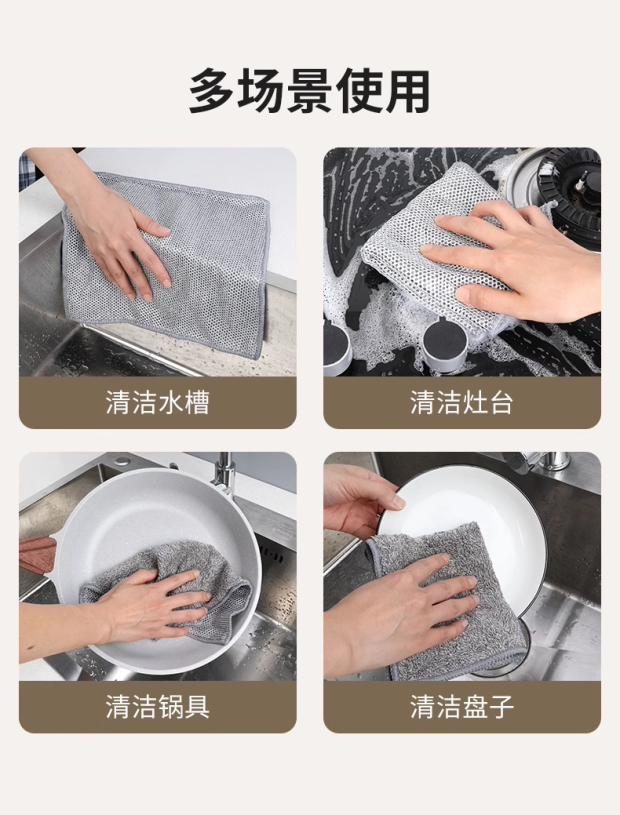 多场景使用

清洁水槽

清洁灶台

清洁锅具

清洁盘子