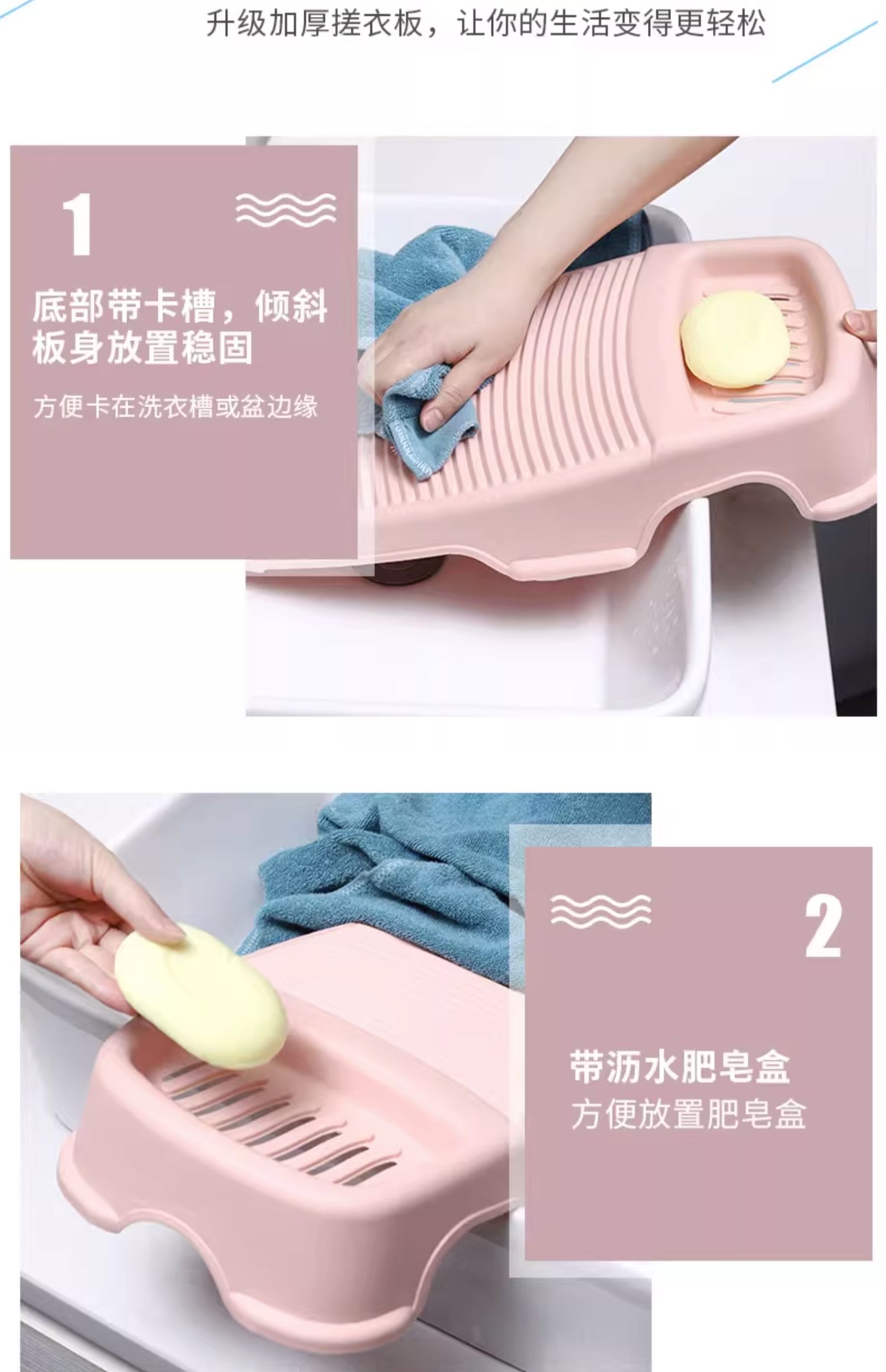 升级加厚搓衣板，让你的生活变得更轻松

1

底部带卡槽，倾斜板身放置稳固

方便卡在洗衣槽或盆边缘

2

带沥水肥皂盒

方便放置肥皂盒