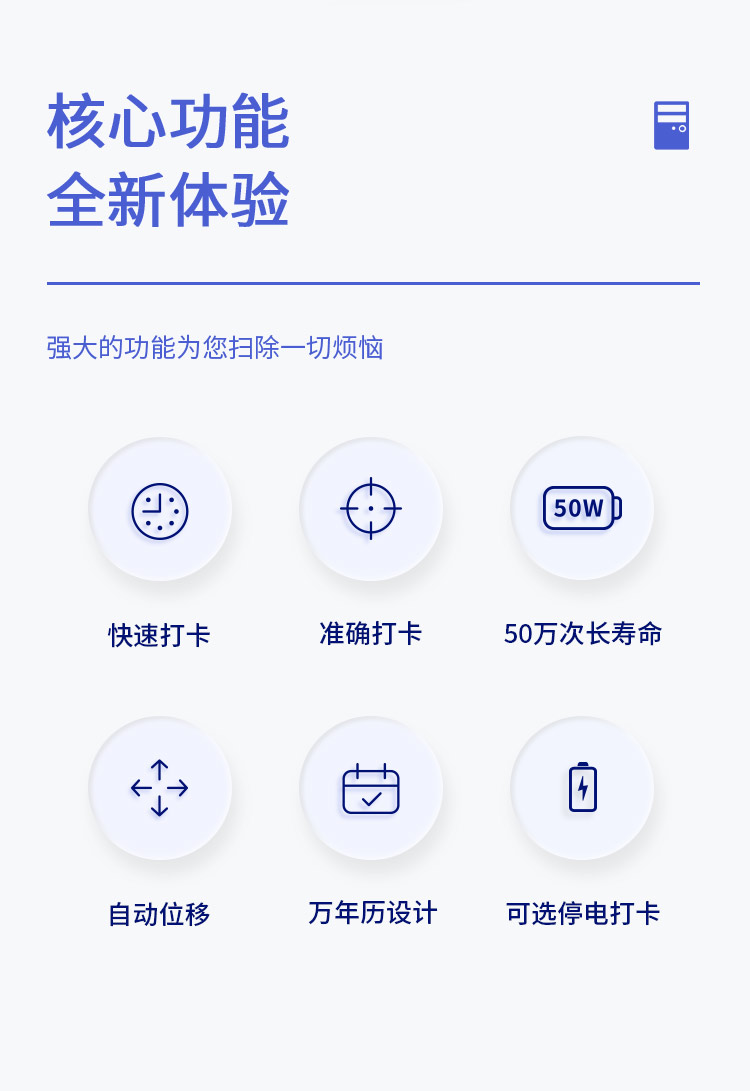 核心功能
全新体验

强大的功能为您扫除一切烦恼

50W

快速打卡

准确打卡

50万次长寿命

自动位移

万年历设计

可选停电打卡