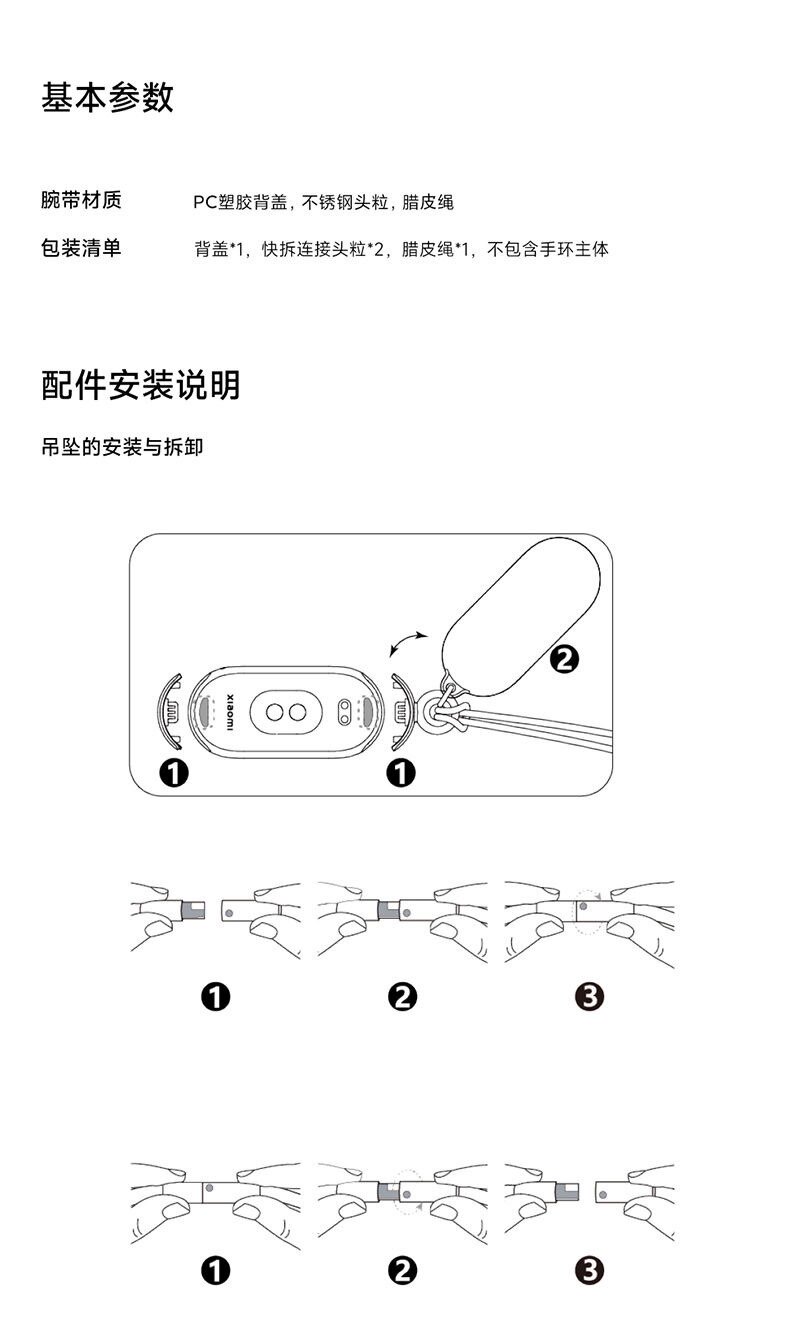 基本参数

腕带材质　PC塑胶背盖，不锈钢头粒，腊皮绳

包装清单　背盖*1，快拆连接头粒*2，腊皮绳*1，不包含手环主体

配件安装说明

吊坠的安装与拆卸

xiaomi

❶ ❶ ❷

❶ ❷ ❸

❶ ❷ ❸