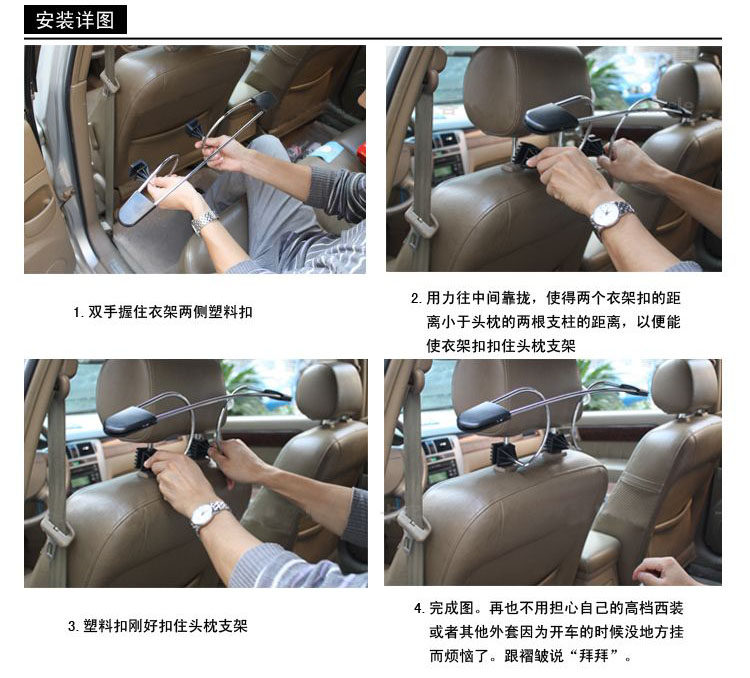 安装详图

1. 双手握住衣架两侧塑料扣

2. 用力往中间靠拢，使得两个衣架扣的距离小于头枕的两根支柱的距离，以便能使衣架扣扣住头枕支架

3. 塑料扣刚好扣住头枕支架

4. 完成图。再也不用担心自己的高档西装或者其他外套因为开车的时候没地方挂而烦恼了。跟褶皱说“拜拜”。