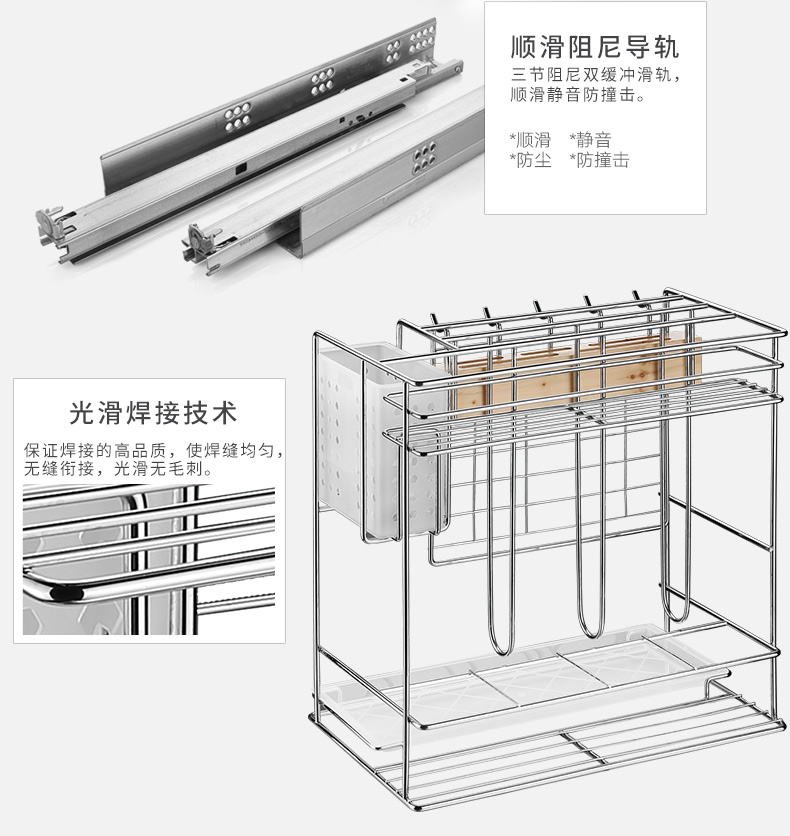 顺滑阻尼导轨

三节阻尼双缓冲滑轨，顺滑静音防撞击。

*顺滑 *静音
*防尘 *防撞击

光滑焊接技术

保证焊接的高品质，使焊缝均匀，无缝衔接，光滑无毛刺。