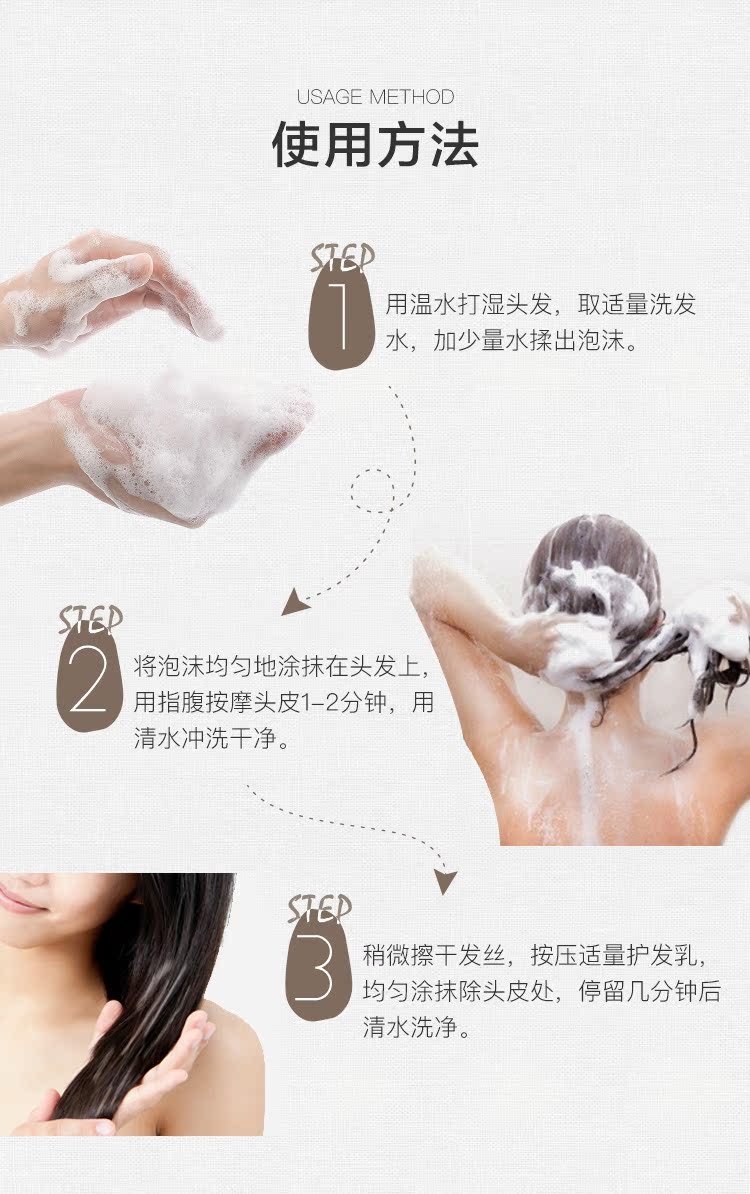 USAGE METHOD
使用方法

STEP
1
用温水打湿头发，取适量洗发水，加少量水揉出泡沫。

STEP
2
将泡沫均匀地涂抹在头发上，用指腹按摩头皮1-2分钟，用清水冲洗干净。

STEP
3
稍微擦干发丝，按压适量护发乳，均匀涂抹除头皮处，停留几分钟后清水洗净。