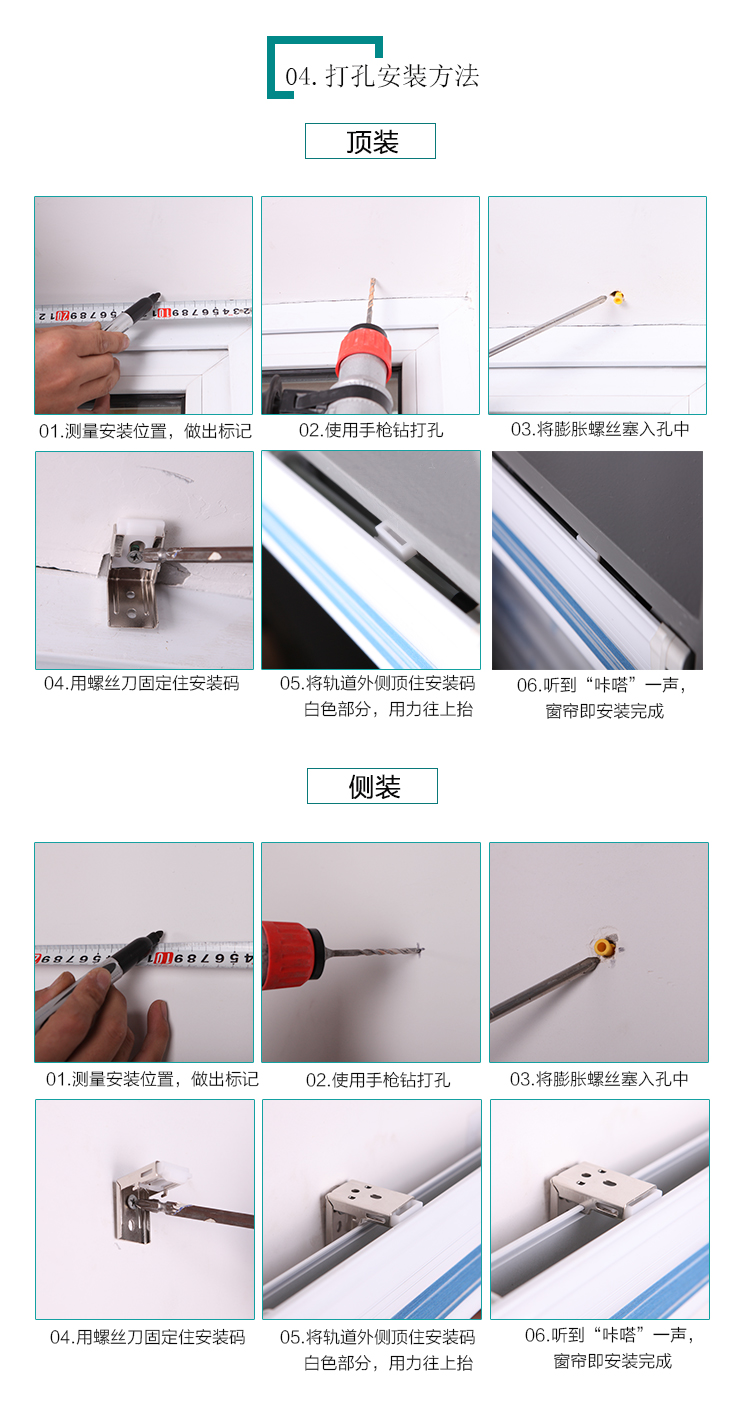 04. 打孔安装方法

顶装

01.测量安装位置，做出标记

02.使用手枪钻打孔

03.将膨胀螺丝塞入孔中

04.用螺丝刀固定住安装码

05.将轨道外侧顶住安装码白色部分，用力往上抬

06.听到“咔嗒”一声，窗帘即安装完成

侧装

01.测量安装位置，做出标记

02.使用手枪钻打孔

03.将膨胀螺丝塞入孔中

04.用螺丝刀固定住安装码

05.将轨道外侧顶住安装码白色部分，用力往上抬

06.听到“咔嗒”一声，窗帘即安装完成