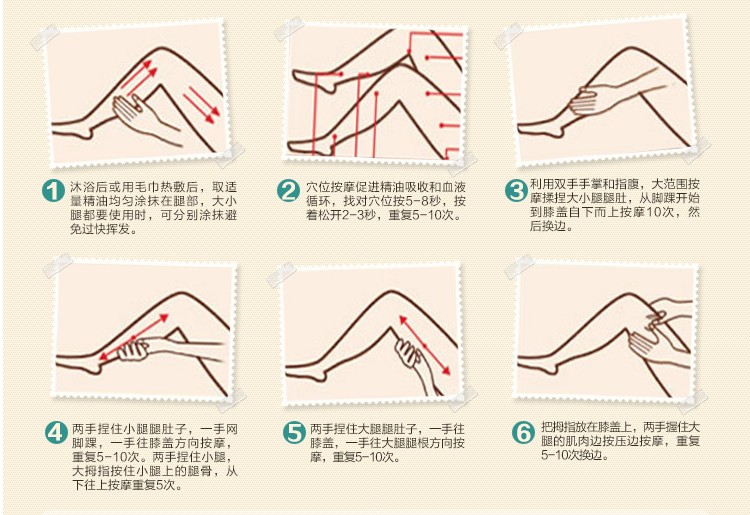 1 沐浴后或用毛巾热敷后，取适量精油均匀涂抹在腿部，大小腿都要使用时，可分别涂抹避免过快挥发。

2 穴位按摩促进精油吸收和血液循环，找对穴位按5-8秒，按着松开2-3秒，重复5-10次。

3 利用双手手掌和指腹，大范围按摩揉捏大小腿腿肚，从脚踝开始到膝盖自下而上按摩10次，然后换边。

4 两手捏住小腿腿肚子，一手网脚踝，一手往膝盖方向按摩，重复5-10次。两手捏住小腿，大拇指按住小腿上的腿骨，从下往上按摩重复5次。

5 两手捏住大腿腿肚子，一手往膝盖，一手往大腿腿根方向按摩，重复5-10次。

6 把拇指放在膝盖上，两手握住大腿的肌肉边按压边按摩，重复5-10次换边。