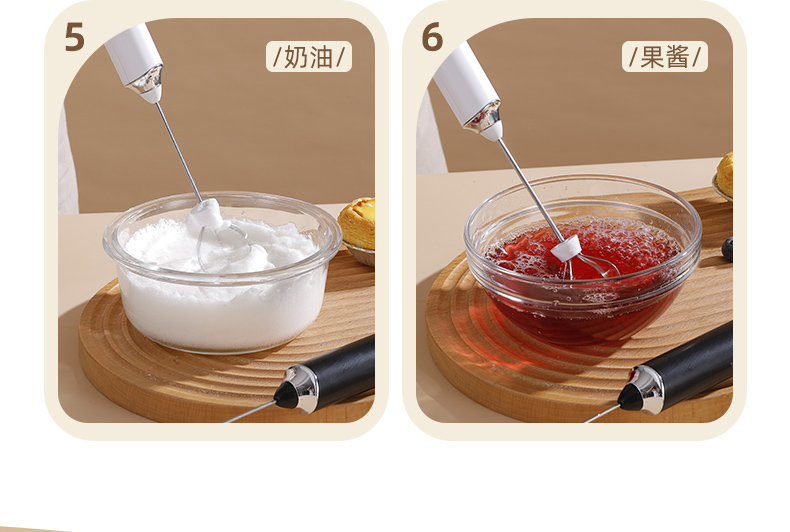 5

/奶油/

6

/果酱/