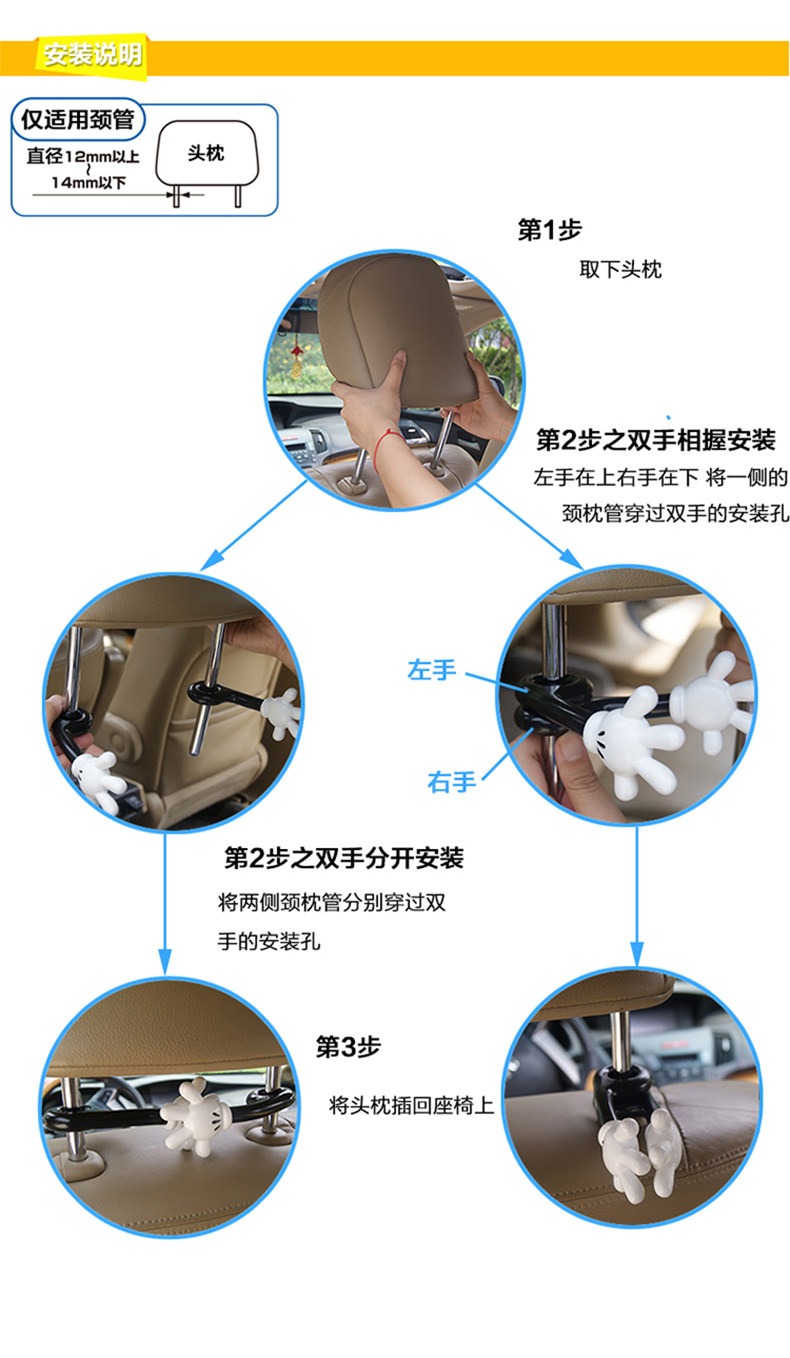 安装说明

仅适用颈管

直径12mm以上
~
14mm以下

头枕

第1步

取下头枕

第2步之双手相握安装

左手在上右手在下 将一侧的颈枕管穿过双手的安装孔

左手

右手

第2步之双手分开安装

将两侧颈枕管分别穿过双手的安装孔

第3步

将头枕插回座椅上