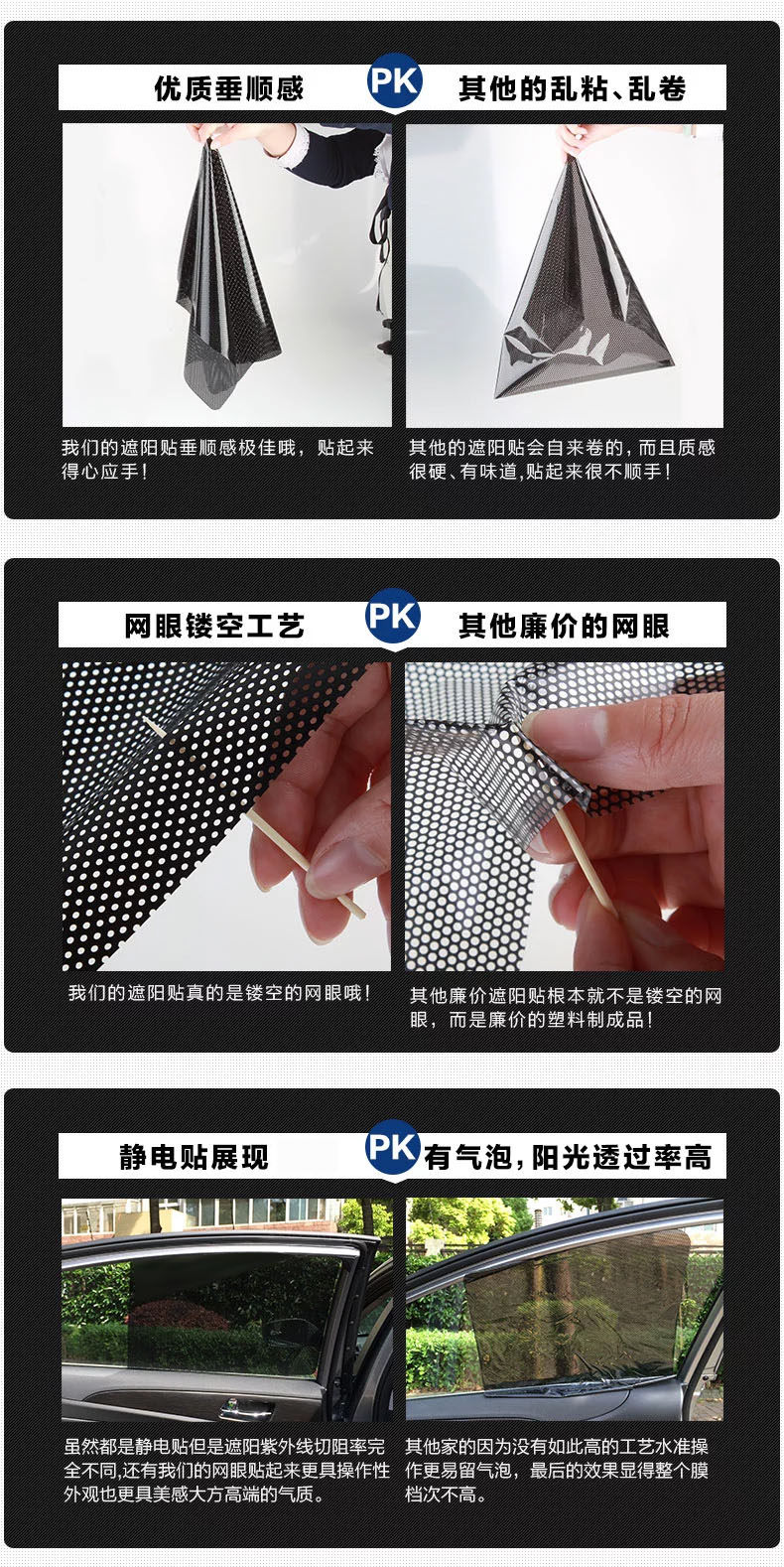 优质垂顺感

PK

其他的乱粘、乱卷

我们的遮阳贴垂顺感极佳哦，贴起来得心应手！

其他的遮阳贴会自来卷的，而且质感很硬、有味道，贴起来很不顺手！

网眼镂空工艺

PK

其他廉价的网眼

我们的遮阳贴真的是镂空的网眼哦！

其他廉价遮阳贴根本就不是镂空的网眼，而是廉价的塑料制成品！

静电贴展现

PK

有气泡，阳光透过率高

虽然都是静电贴但是遮阳紫外线切阻率完全不同，还有我们的网眼贴起来更具操作性外观也更具美感大方高端的气质。

其他家的因为没有如此高的工艺水准操作更易留气泡，最后的效果显得整个膜档次不高。