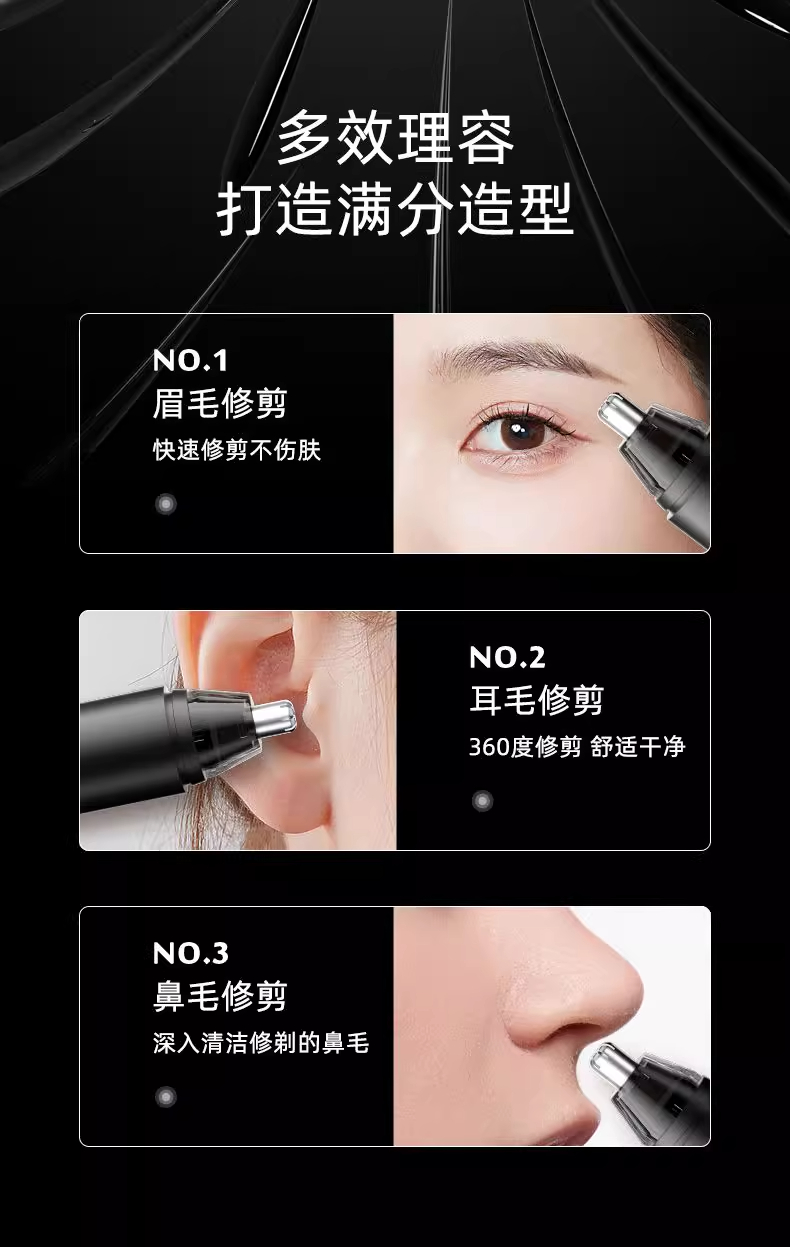 多效理容
打造满分造型

NO.1
眉毛修剪
快速修剪不伤肤

NO.2
耳毛修剪
360度修剪 舒适干净

NO.3
鼻毛修剪
深入清洁修剃的鼻毛