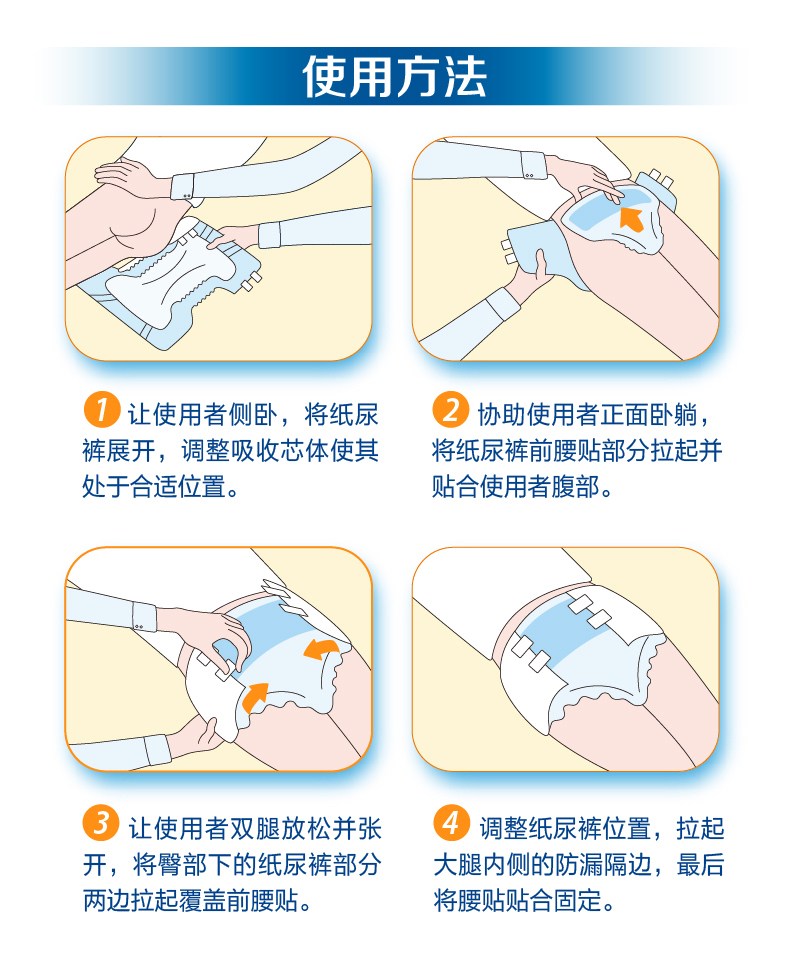 使用方法

1 让使用者侧卧，将纸尿裤展开，调整吸收芯体使其处于合适位置。

2 协助使用者正面卧躺，将纸尿裤前腰贴部分拉起并贴合使用者腹部。

3 让使用者双腿放松并张开，将臀部下的纸尿裤部分两边拉起覆盖前腰贴。

4 调整纸尿裤位置，拉起大腿内侧的防漏隔边，最后将腰贴贴合固定。