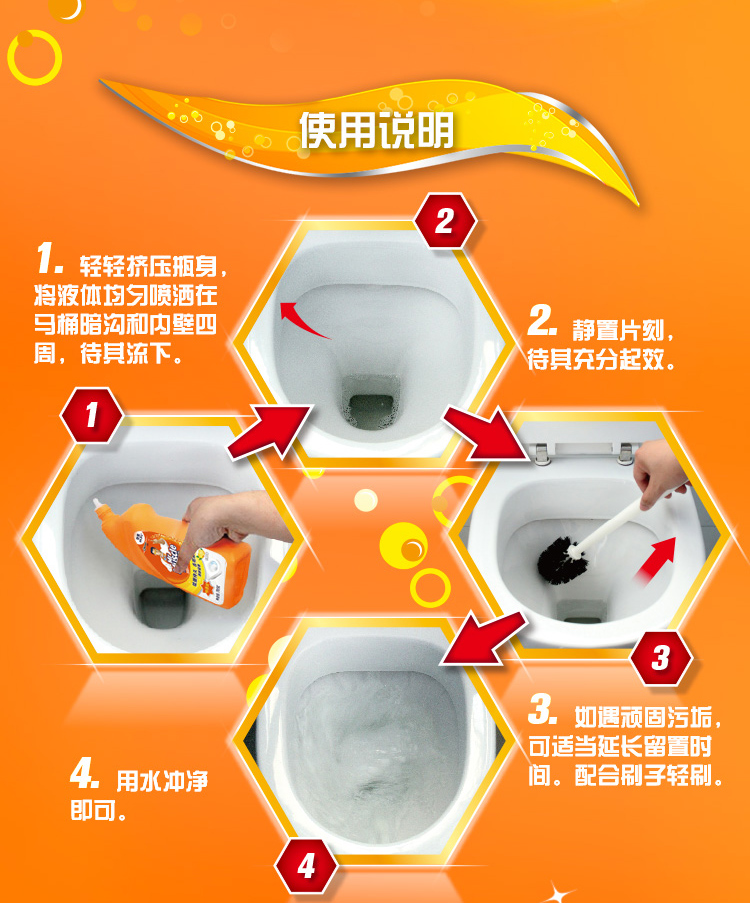 使用说明

2

1. 轻轻挤压瓶身，将液体均匀喷洒在马桶暗沟和内壁四周，待其流下。

2. 静置片刻，待其充分起效。

1

3

3. 如遇顽固污垢，可适当延长留置时间。配合刷子轻刷。

4. 用水冲净即可。

4