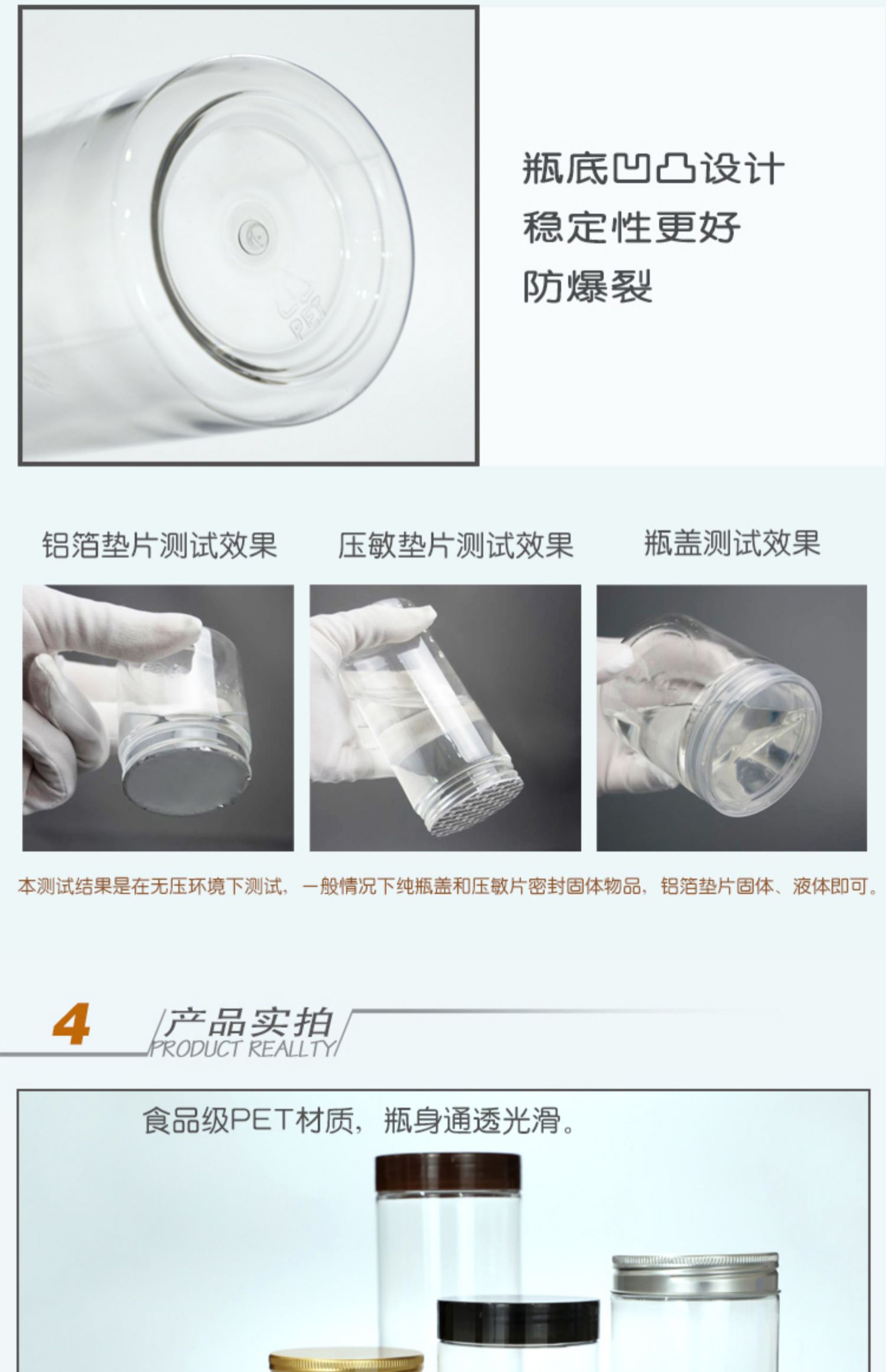 PET

瓶底凹凸设计
稳定性更好
防爆裂

铝箔垫片测试效果

压敏垫片测试效果

瓶盖测试效果

本测试结果是在无压环境下测试，一般情况下纯瓶盖和压敏片密封固体物品，铝箔垫片固体、液体即可。

4 产品实拍 PRODUCT REALLTY

食品级PET材质，瓶身通透光滑。