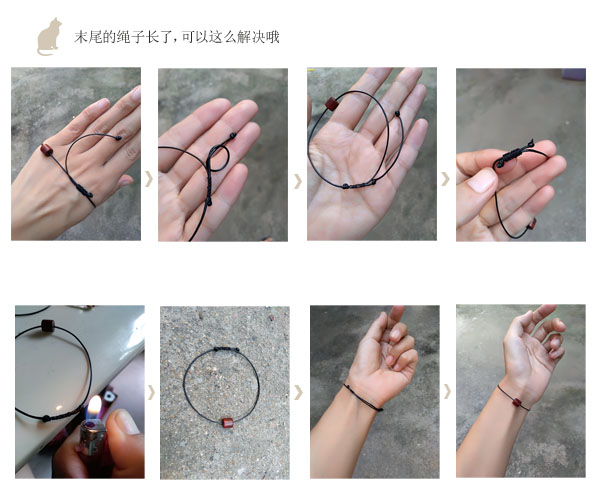 末尾的绳子长了，可以这么解决哦