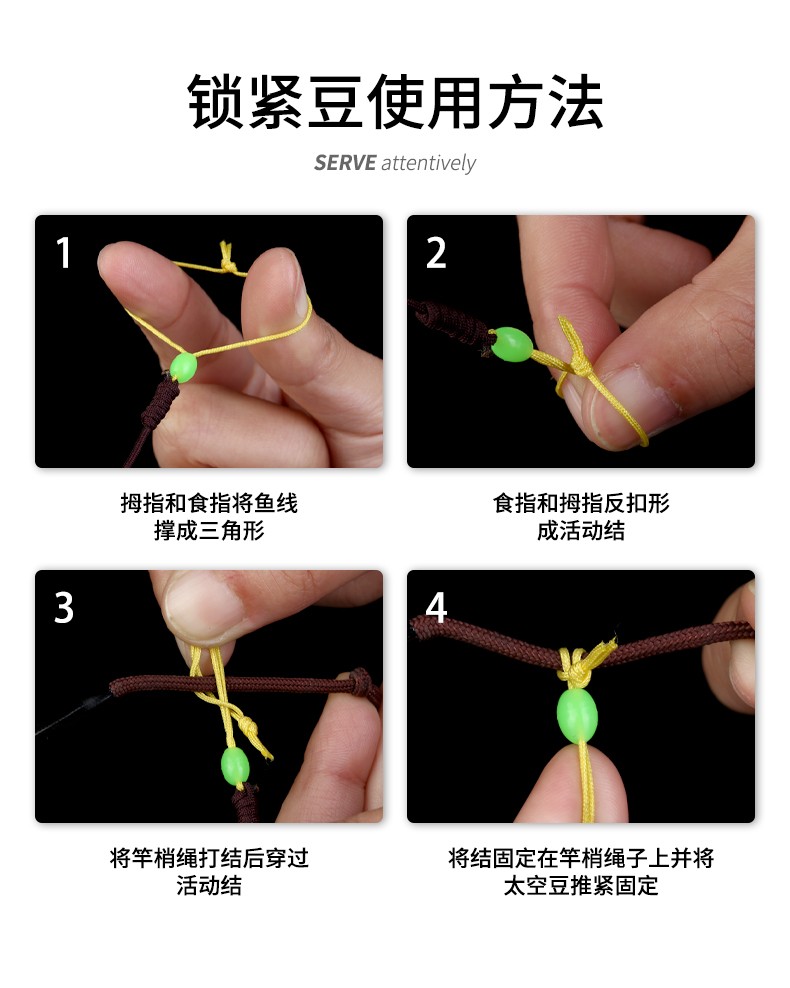 锁紧豆使用方法

SERVE attentively

1

拇指和食指将鱼线撑成三角形

2

食指和拇指反扣形成活动结

3

将竿梢绳打结后穿过活动结

4

将结固定在竿梢绳子上并将太空豆推紧固定