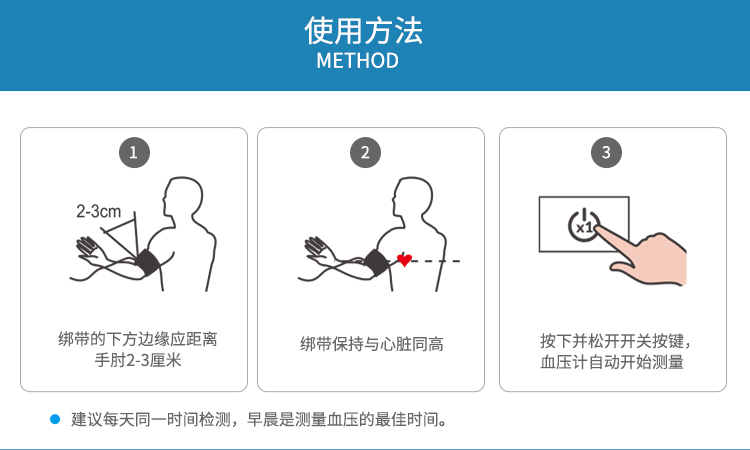 使用方法
METHOD

1

2-3cm

绑带的下方边缘应距离手肘2-3厘米

2

绑带保持与心脏同高

3

x1

按下并松开开关按键，血压计自动开始测量

建议每天同一时间检测，早晨是测量血压的最佳时间。