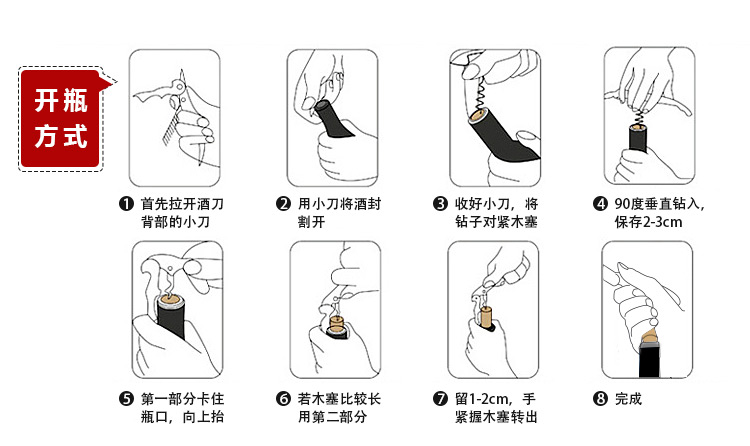 开瓶方式

❶ 首先拉开酒刀背部的小刀

❷ 用小刀将酒封割开

❸ 收好小刀，将钻子对紧木塞

❹ 90度垂直钻入，保存2-3cm

❺ 第一部分卡住瓶口，向上抬

❻ 若木塞比较长用第二部分

❼ 留1-2cm，手紧握木塞转出

❽ 完成