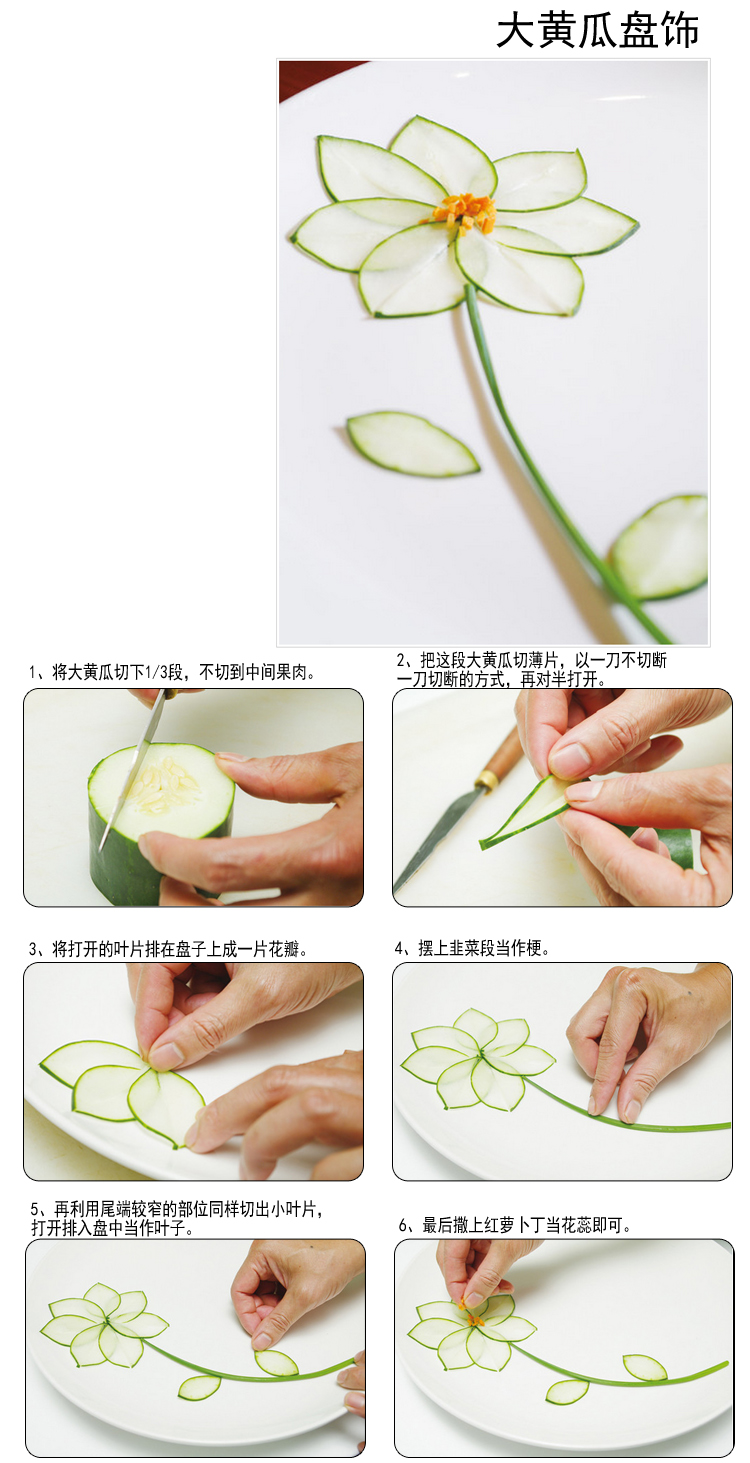 大黄瓜盘饰

1、将大黄瓜切下1/3段，不切到中间果肉。

2、把这段大黄瓜切薄片，以一刀不切断一刀切断的方式，再对半打开。

3、将打开的叶片排在盘子上成一片花瓣。

4、摆上韭菜段当作梗。

5、再利用尾端较窄的部位同样切出小叶片，打开排入盘中当作叶子。

6、最后撒上红萝卜丁当花蕊即可。