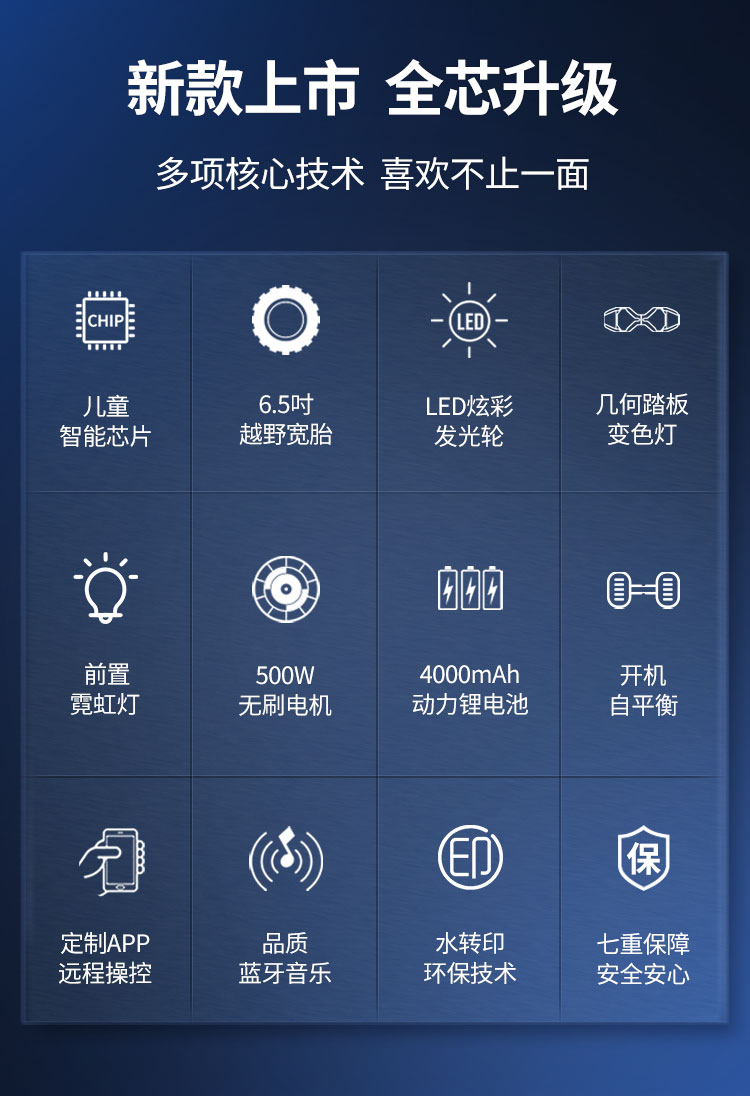 新款上市 全芯升级

多项核心技术 喜欢不止一面

CHIP

儿童
智能芯片

6.5吋
越野宽胎

LED

LED炫彩
发光轮

几何踏板
变色灯

前置
霓虹灯

500W
无刷电机

4000mAh
动力锂电池

开机
自平衡

定制APP
远程操控

品质
蓝牙音乐

印

水转印
环保技术

保

七重保障
安全安心