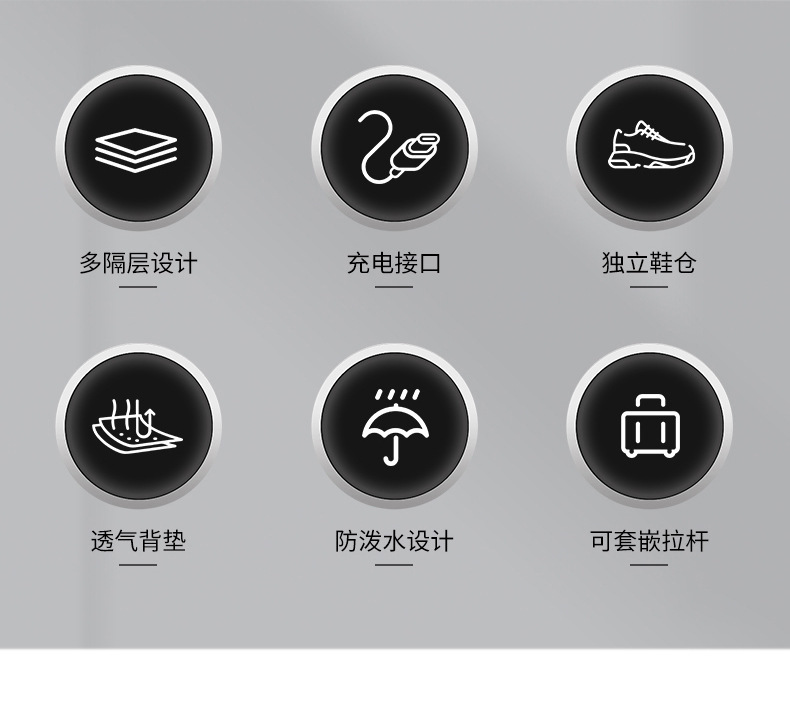 多隔层设计

充电接口

独立鞋仓

透气背垫

防泼水设计

可套嵌拉杆