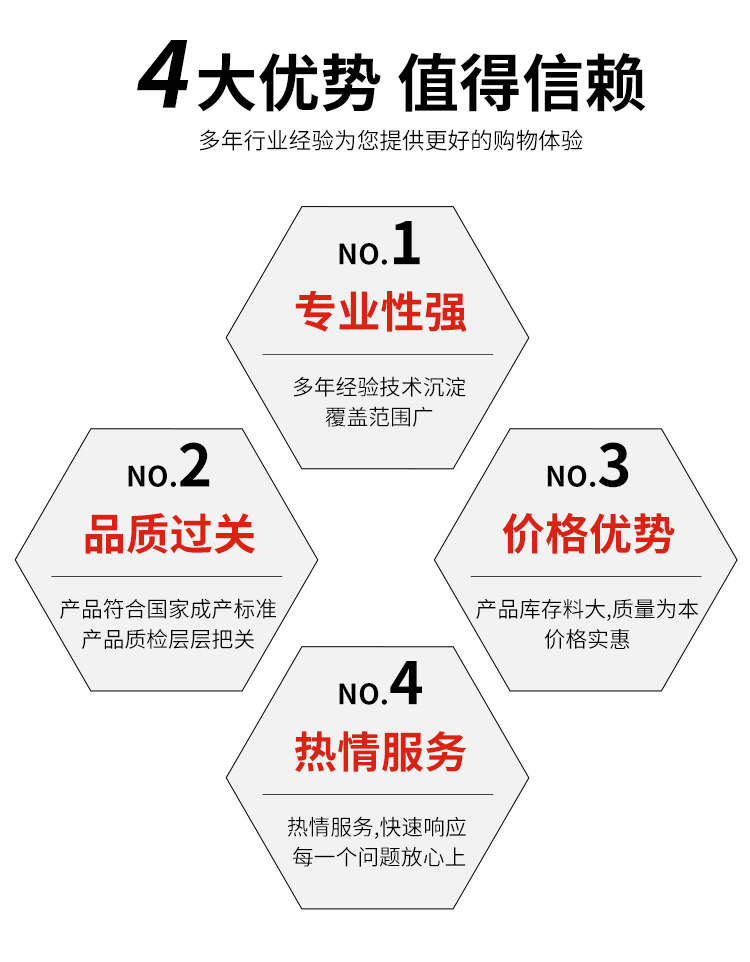 4大优势 值得信赖

多年行业经验为您提供更好的购物体验

NO.1

专业性强

多年经验技术沉淀
覆盖范围广

NO.2

品质过关

产品符合国家成产标准
产品质检层层把关

NO.3

价格优势

产品库存料大,质量为本
价格实惠

NO.4

热情服务

热情服务,快速响应
每一个问题放心上