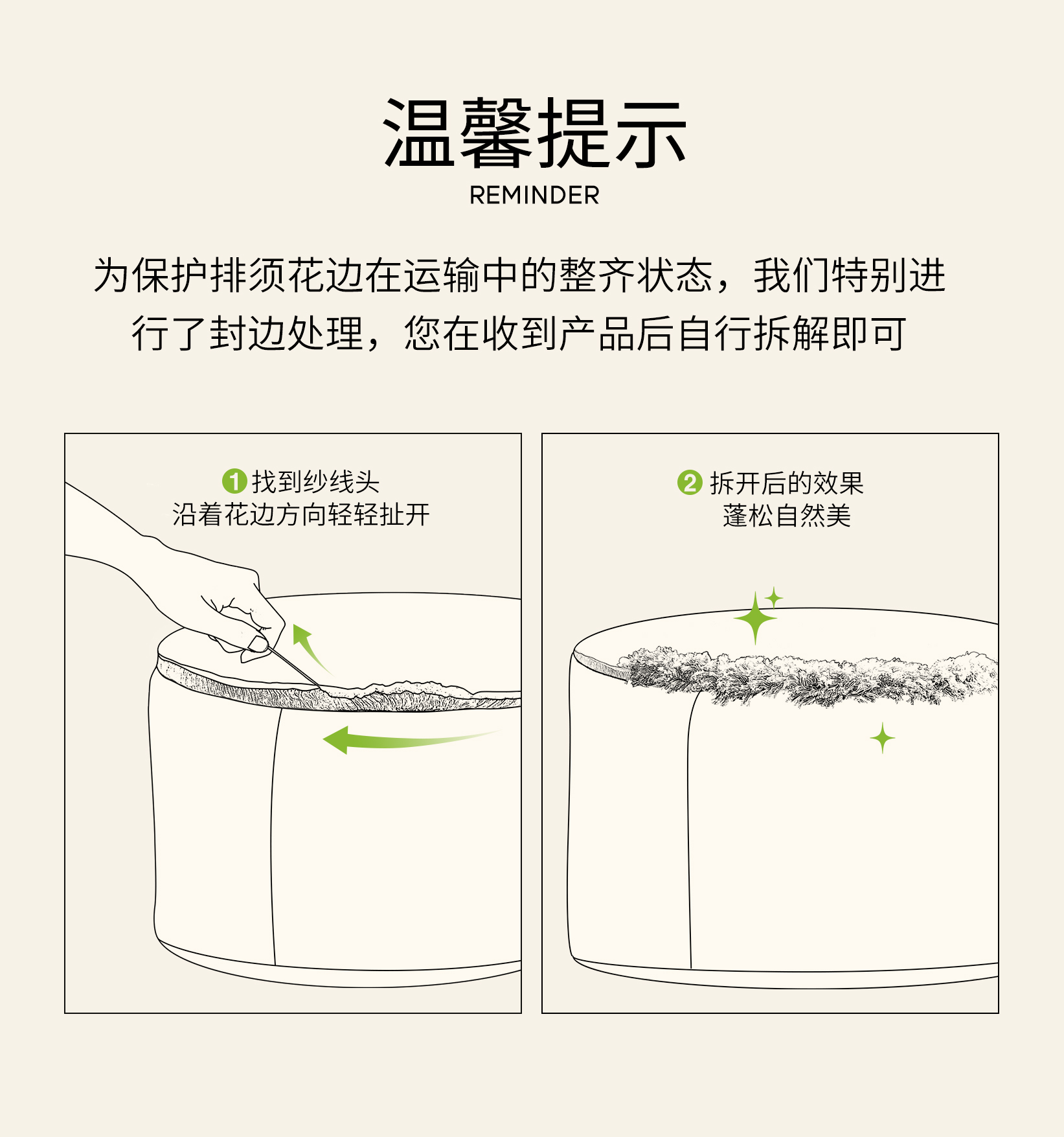 温馨提示
REMINDER

为保护排须花边在运输中的整齐状态，我们特别进行了封边处理，您在收到产品后自行拆解即可

1 找到纱线头
沿着花边方向轻轻扯开

2 拆开后的效果
蓬松自然美