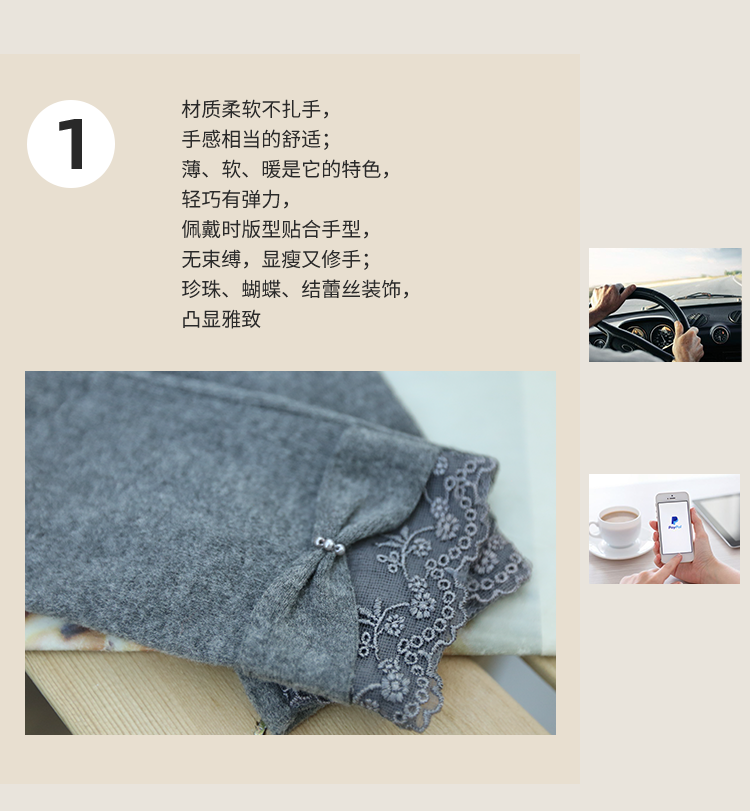 1

材质柔软不扎手，
手感相当的舒适；
薄、软、暖是它的特色，
轻巧有弹力，
佩戴时版型贴合手型，
无束缚，显瘦又修手；
珍珠、蝴蝶、结蕾丝装饰，
凸显雅致

PayPal