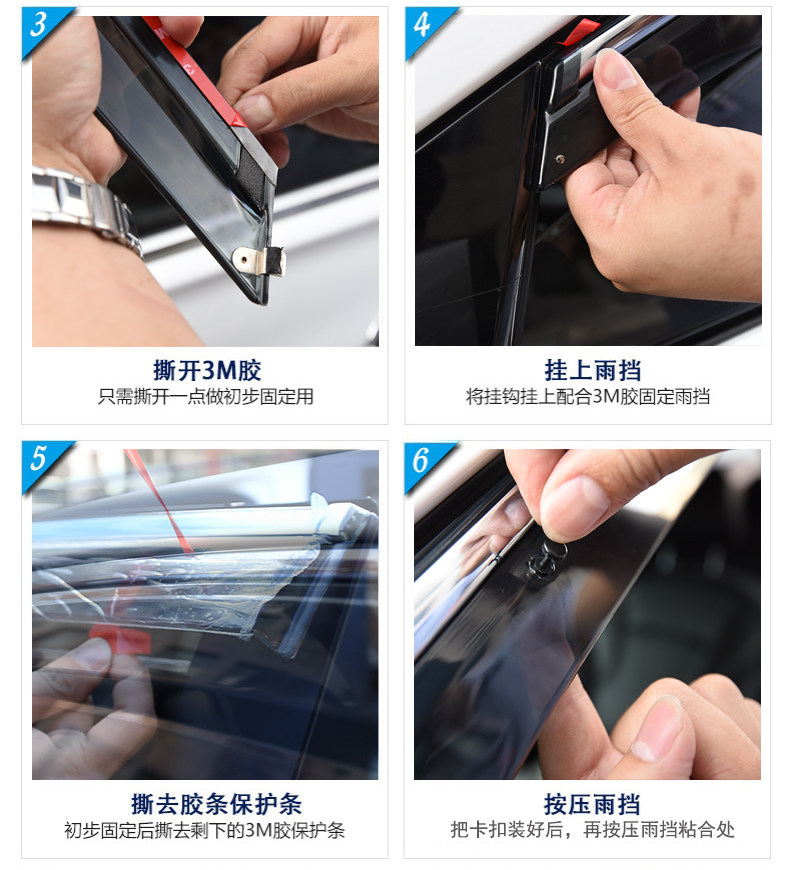 3

撕开3M胶
只需撕开一点做初步固定用

4

挂上雨挡
将挂钩挂上配合3M胶固定雨挡

5

撕去胶条保护条
初步固定后撕去剩下的3M胶保护条

6

按压雨挡
把卡扣装好后，再按压雨挡粘合处