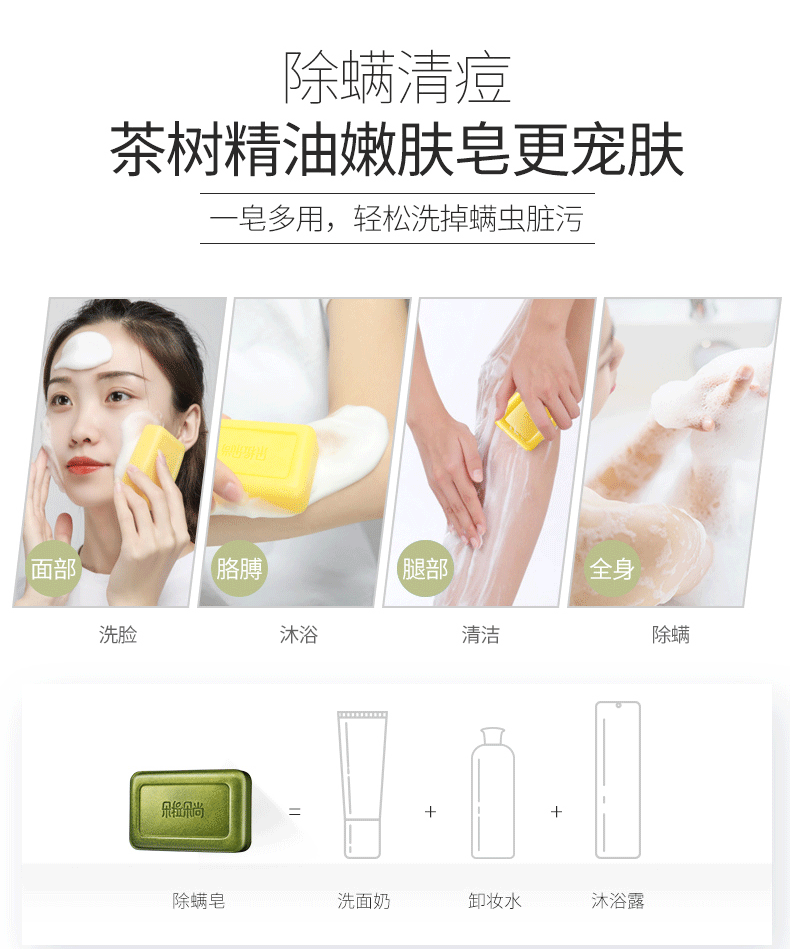 除螨清痘

茶树精油嫩肤皂更宠肤

一皂多用，轻松洗掉螨虫脏污

面部

胳膊

腿部

全身

洗脸

沐浴

清洁

除螨

朵拉朵尚

=

+

+

除螨皂

洗面奶

卸妆水

沐浴露