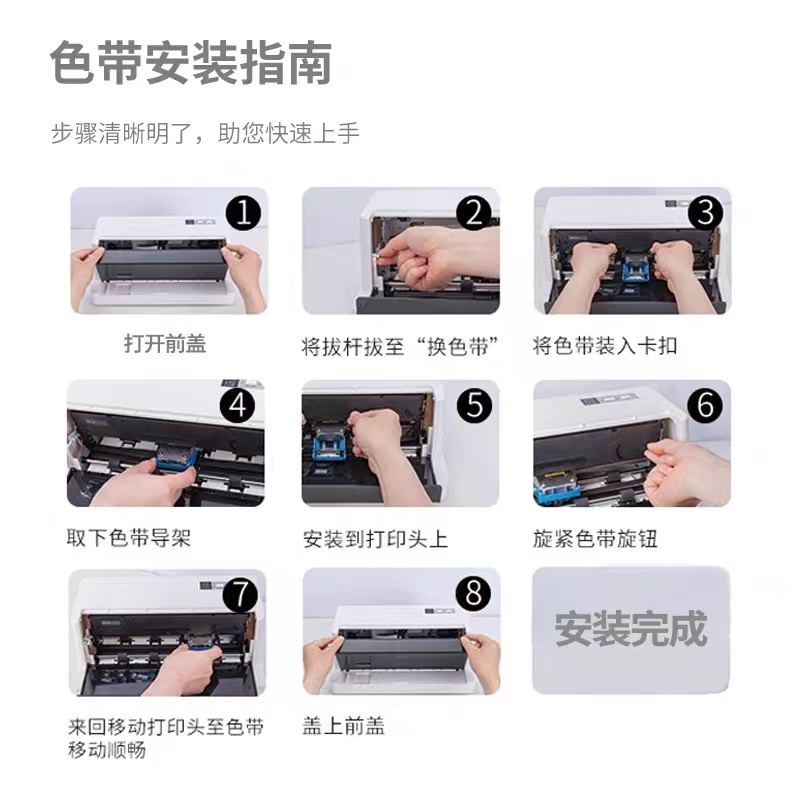 色带安装指南

步骤清晰明了，助您快速上手

1
打开前盖

2
将拔杆拔至“换色带”

3
将色带装入卡扣

4
取下色带导架

5
安装到打印头上

6
旋紧色带旋钮

7
来回移动打印头至色带移动顺畅

8
盖上前盖

安装完成