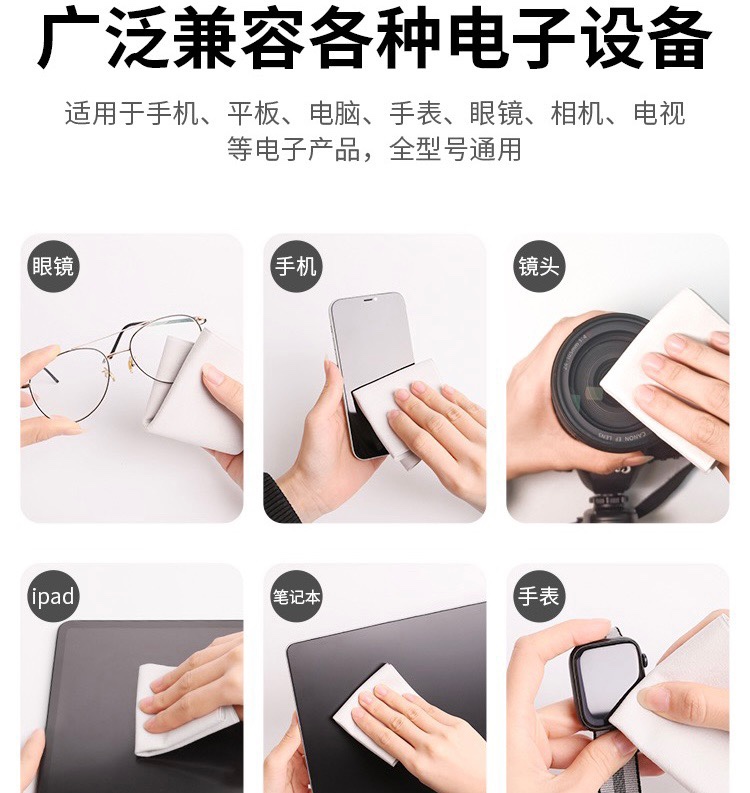 广泛兼容各种电子设备

适用于手机、平板、电脑、手表、眼镜、相机、电视等电子产品，全型号通用

眼镜

手机

镜头

CANON EF LENS

ipad

笔记本

手表