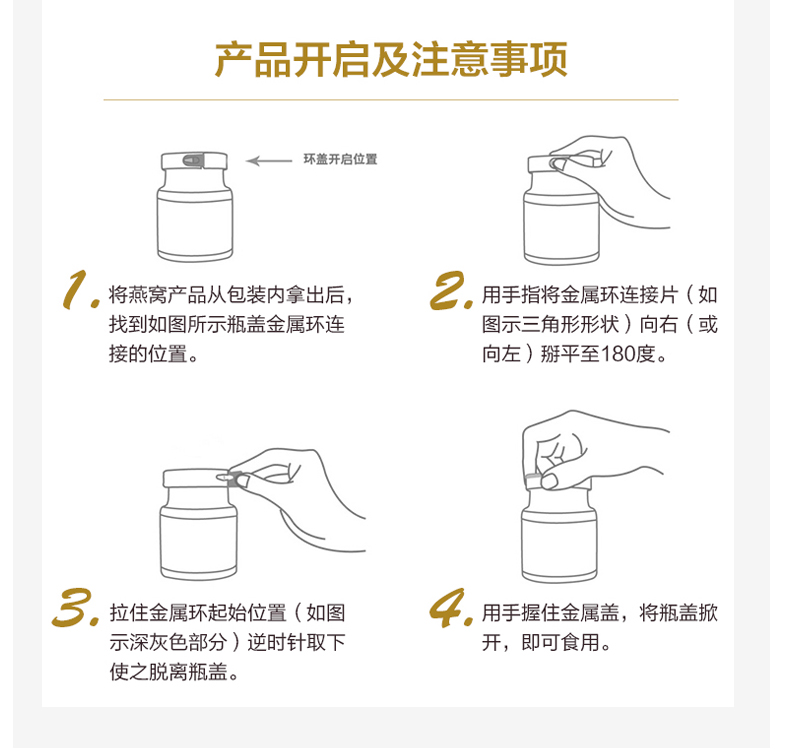 产品开启及注意事项

环盖开启位置

1. 将燕窝产品从包装内拿出后，找到如图所示瓶盖金属环连接的位置。

2. 用手指将金属环连接片（如图示三角形形状）向右（或向左）掰平至180度。

3. 拉住金属环起始位置（如图示深灰色部分）逆时针取下使之脱离瓶盖。

4. 用手握住金属盖，将瓶盖掀开，即可食用。