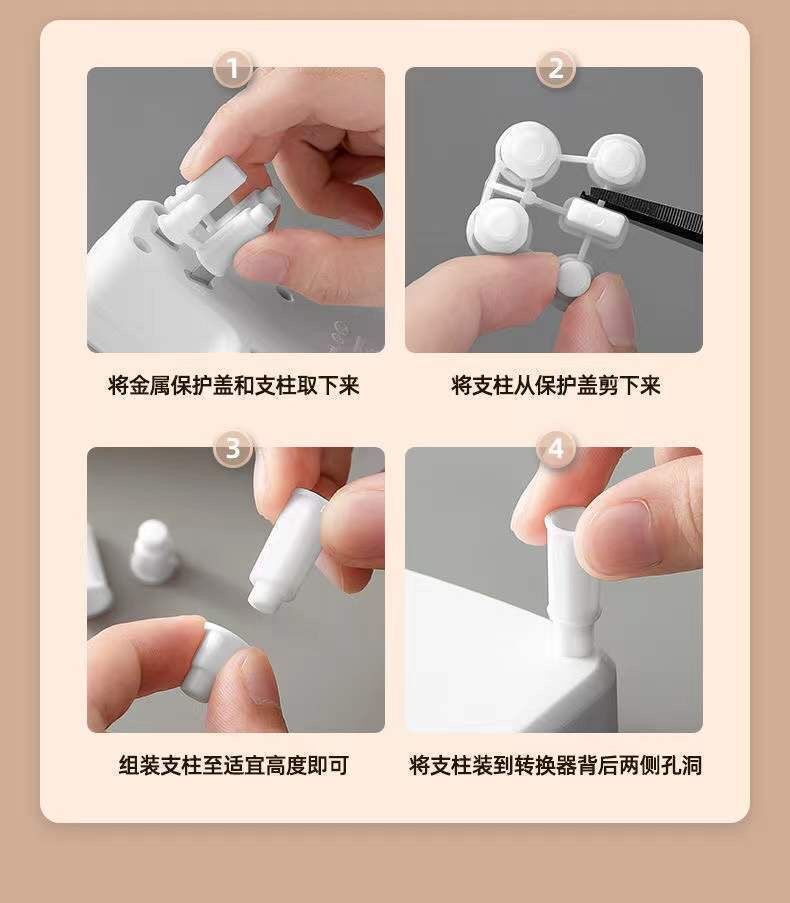 1

将金属保护盖和支柱取下来

2

将支柱从保护盖剪下来

3

组装支柱至适宜高度即可

4

将支柱装到转换器背后两侧孔洞