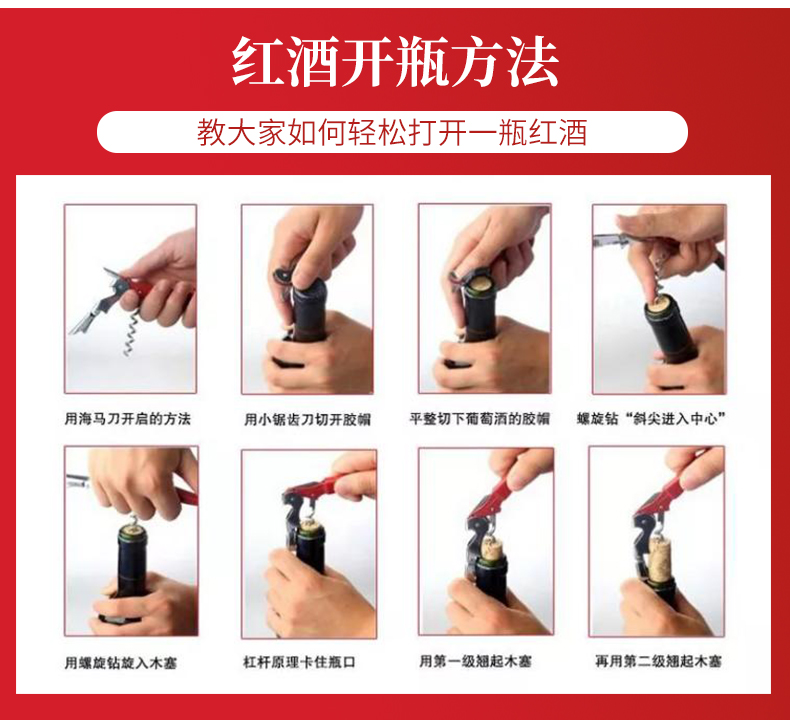 红酒开瓶方法

教大家如何轻松打开一瓶红酒

用海马刀开启的方法

用小锯齿刀切开胶帽

平整切下葡萄酒的胶帽

螺旋钻“斜尖进入中心”

用螺旋钻旋入木塞

杠杆原理卡住瓶口

用第一级翘起木塞

再用第二级翘起木塞