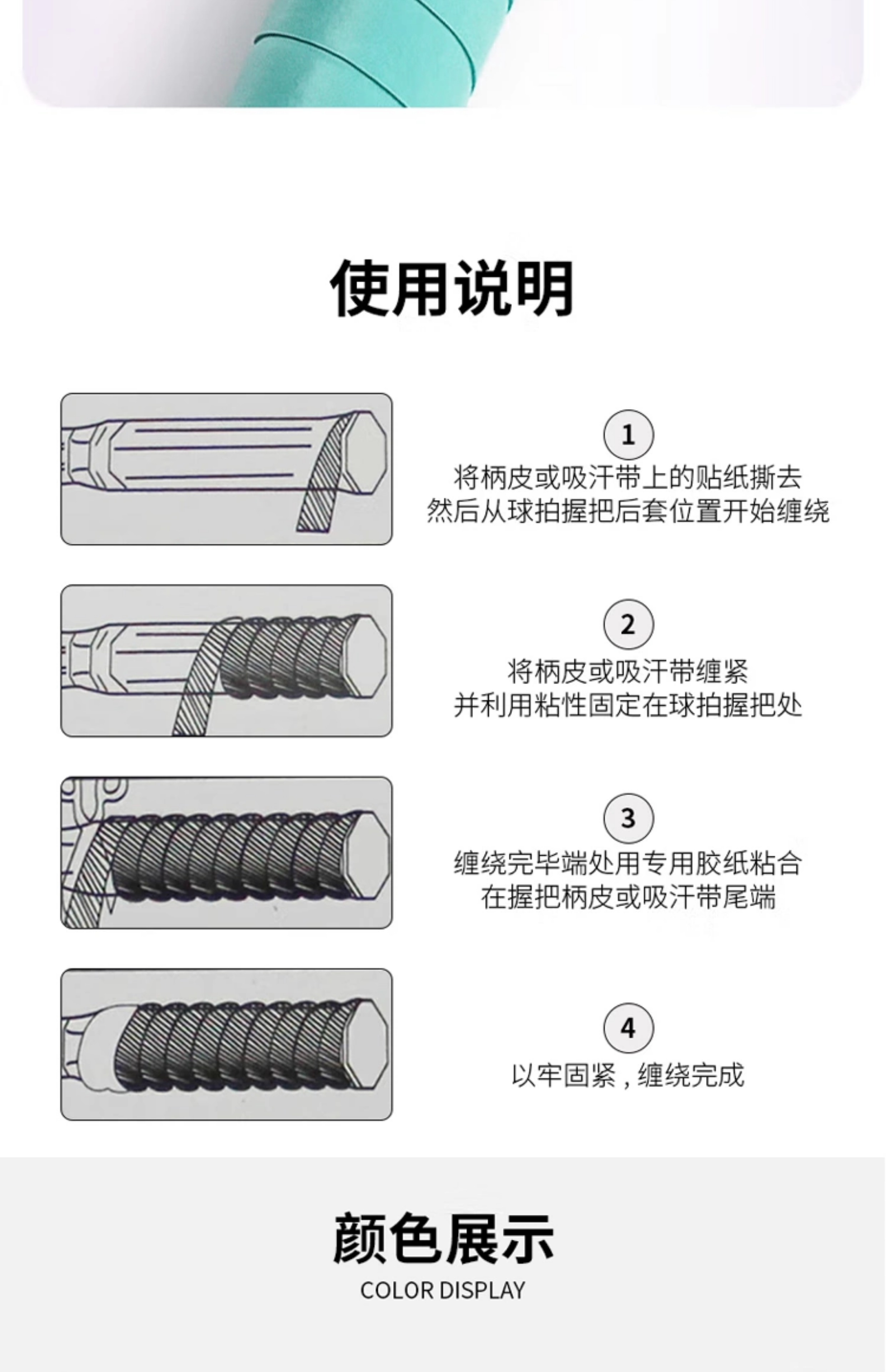 使用说明

1
将柄皮或吸汗带上的贴纸撕去
然后从球拍握把后套位置开始缠绕

2
将柄皮或吸汗带缠紧
并利用粘性固定在球拍握把处

3
缠绕完毕端处用专用胶纸粘合
在握把柄皮或吸汗带尾端

4
以牢固紧，缠绕完成

颜色展示
COLOR DISPLAY