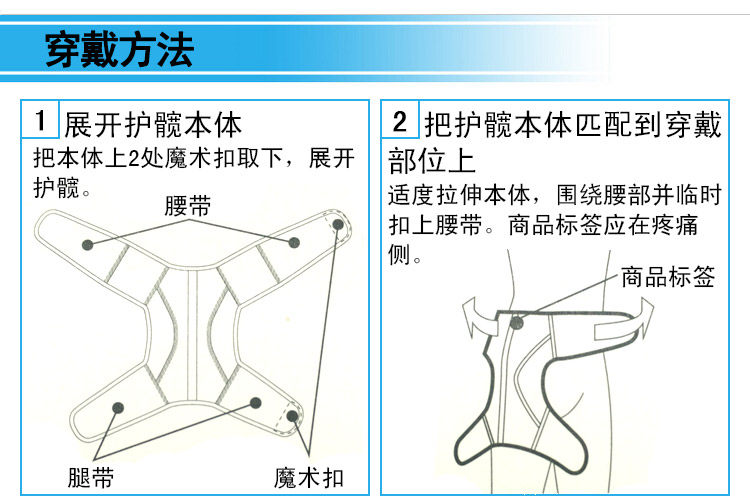 穿戴方法

1 展开护髋本体

把本体上2处魔术扣取下，展开护髋。

腰带

腿带

魔术扣

2 把护髋本体匹配到穿戴部位上

适度拉伸本体，围绕腰部并临时扣上腰带。商品标签应在疼痛侧。

商品标签