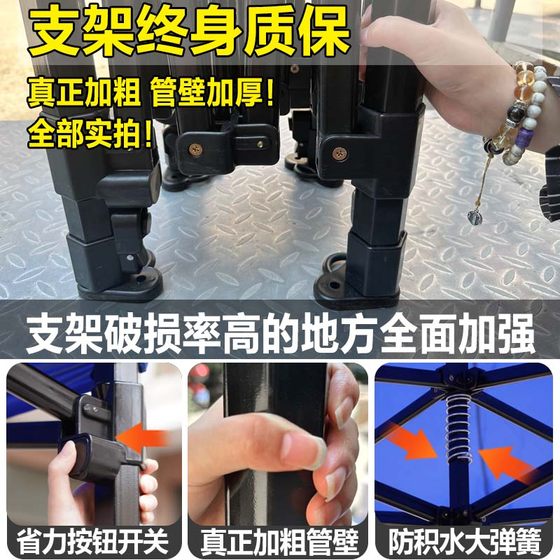 支架终身质保

真正加粗 管壁加厚!

全部实拍!

支架破损率高的地方全面加强

省力按钮开关

真正加粗管壁

防积水大弹簧