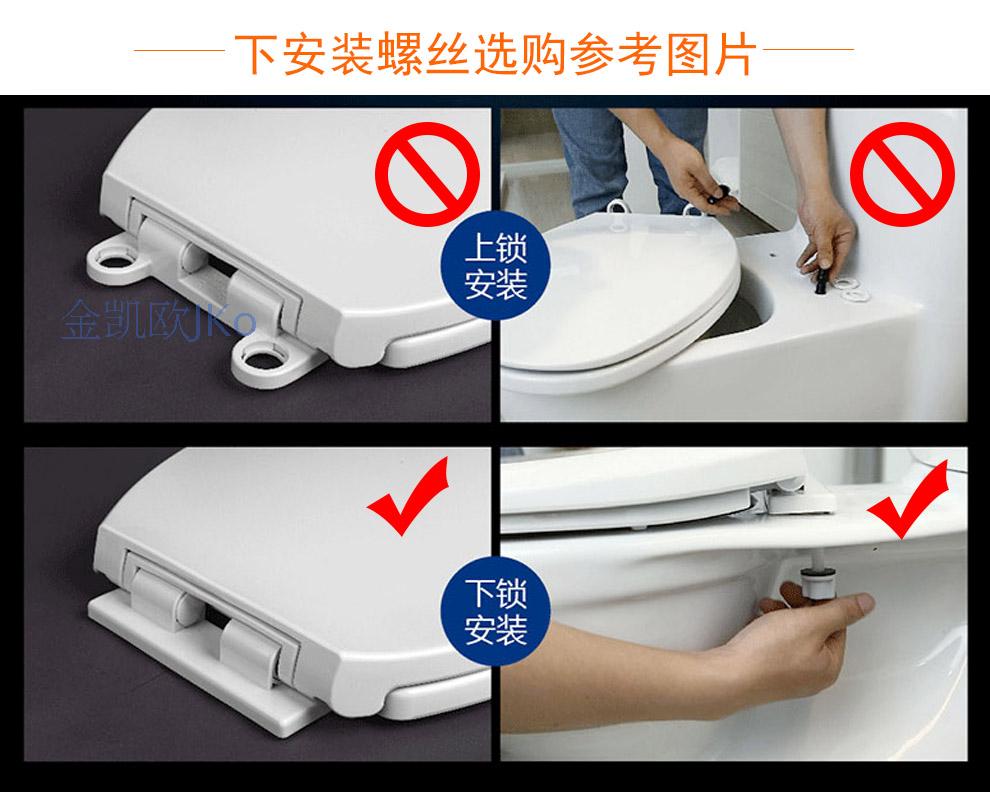 下安装螺丝选购参考图片

金凯欧JKo

上锁安装

下锁安装