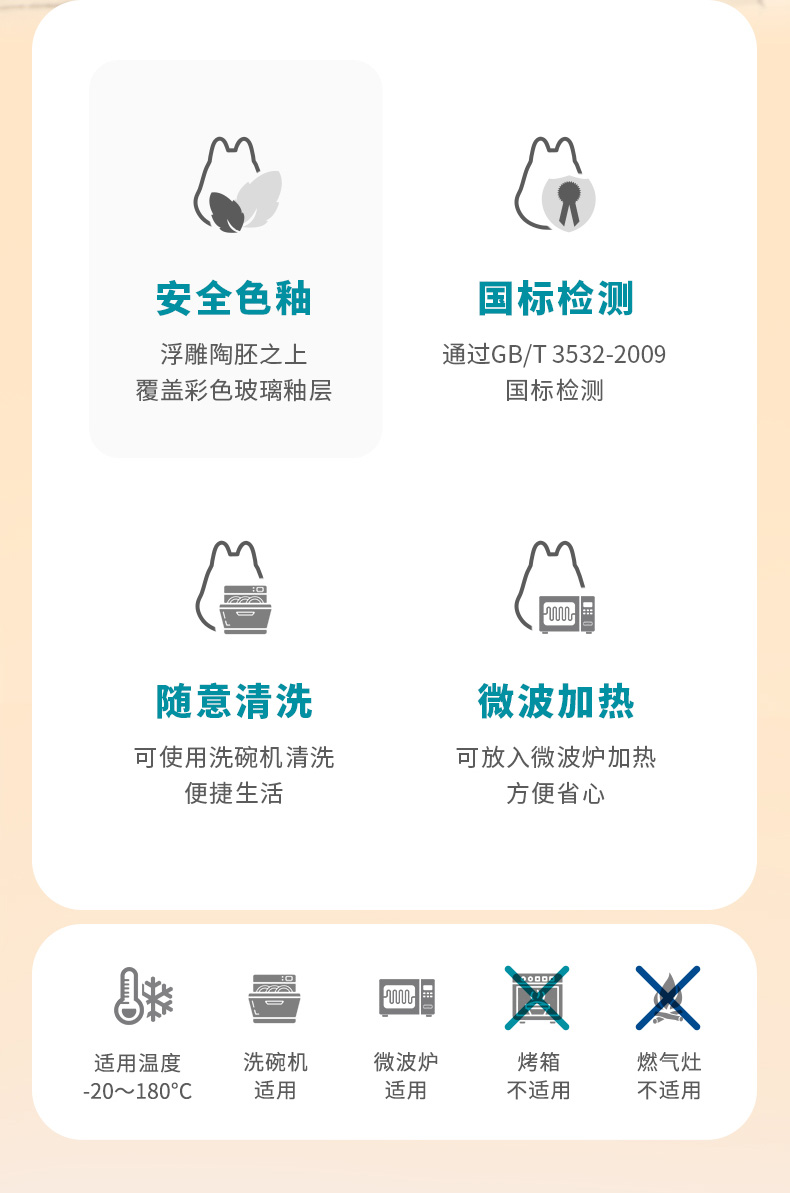 安全色釉
浮雕陶胚之上
覆盖彩色玻璃釉层

国标检测
通过GB/T 3532-2009
国标检测

随意清洗
可使用洗碗机清洗
便捷生活

微波加热
可放入微波炉加热
方便省心

适用温度
-20～180°C

洗碗机
适用

微波炉
适用

烤箱
不适用

燃气灶
不适用