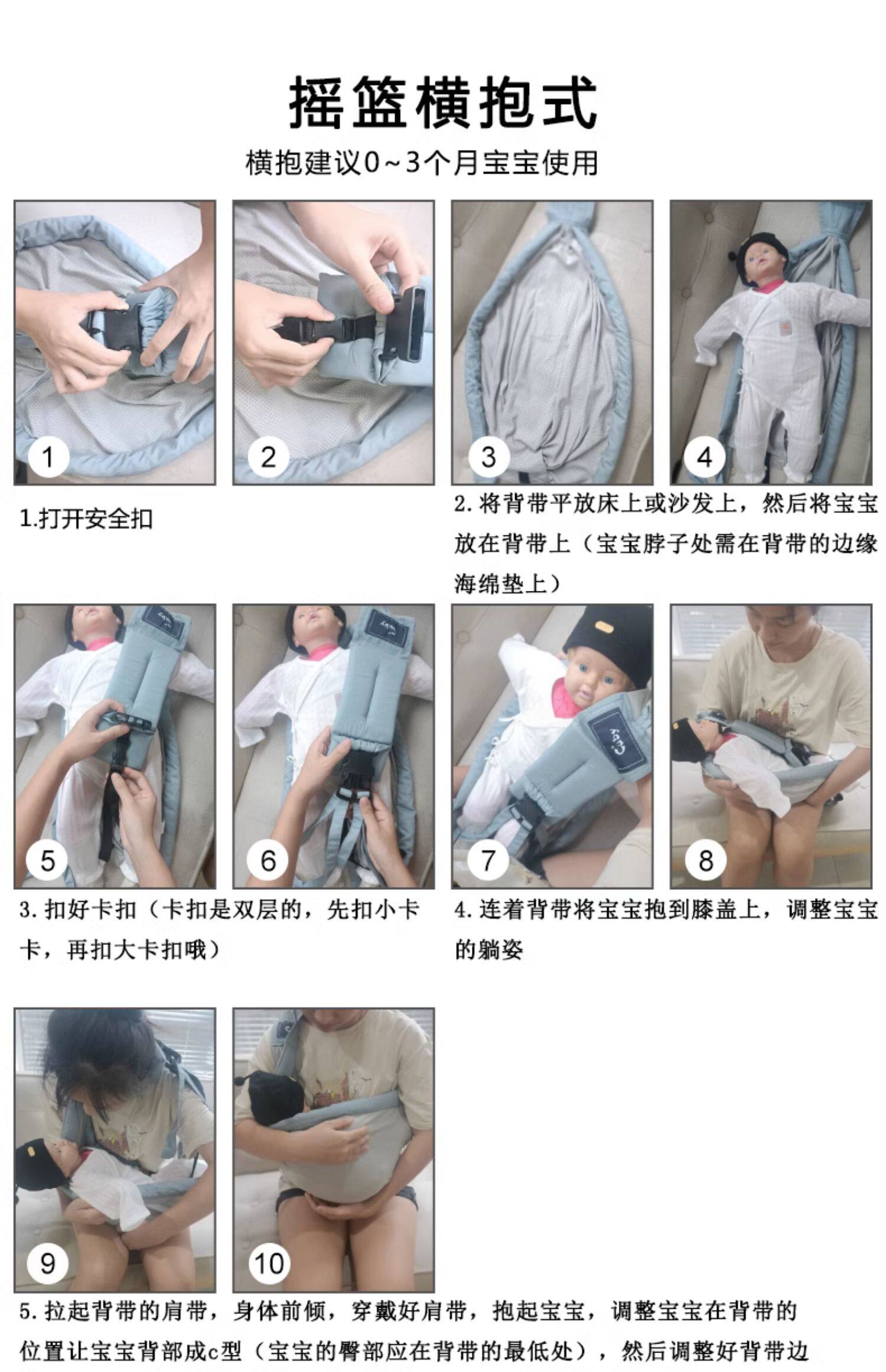 摇篮横抱式

横抱建议0~3个月宝宝使用

1

2

3

4

1.打开安全扣

2. 将背带平放床上或沙发上，然后将宝宝放在背带上（宝宝脖子处需在背带的边缘海绵垫上）

5

6

7

8

3. 扣好卡扣（卡扣是双层的，先扣小卡卡，再扣大卡扣哦）

4. 连着背带将宝宝抱到膝盖上，调整宝宝的躺姿

9

10

5. 拉起背带的肩带，身体前倾，穿戴好肩带，抱起宝宝，调整宝宝在背带的位置让宝宝背部成c型（宝宝的臀部应在背带的最低处），然后调整好背带边