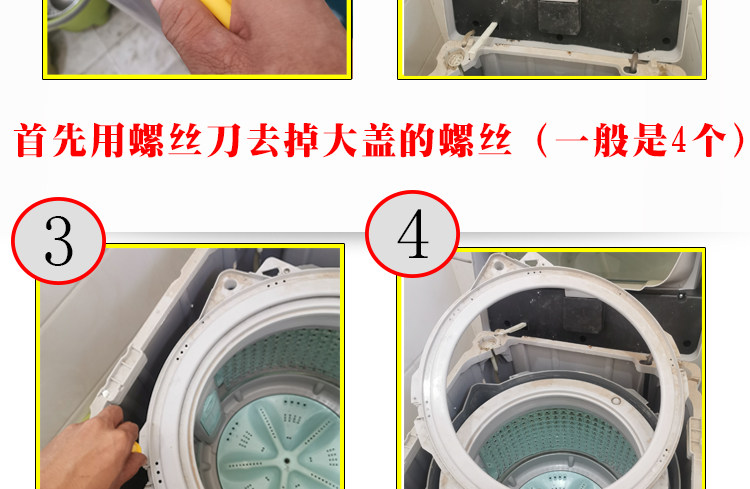 首先用螺丝刀去掉大盖的螺丝（一般是4个）

3

4