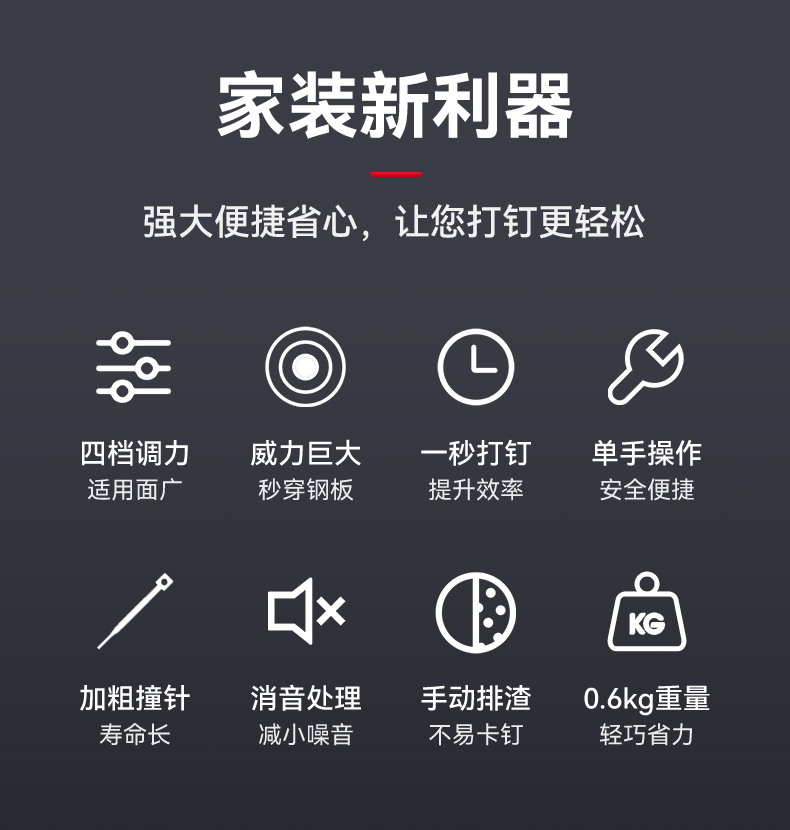 家装新利器

强大便捷省心，让您打钉更轻松

四档调力
适用面广

威力巨大
秒穿钢板

一秒打钉
提升效率

单手操作
安全便捷

加粗撞针
寿命长

消音处理
减小噪音

手动排渣
不易卡钉

KG
0.6kg重量
轻巧省力