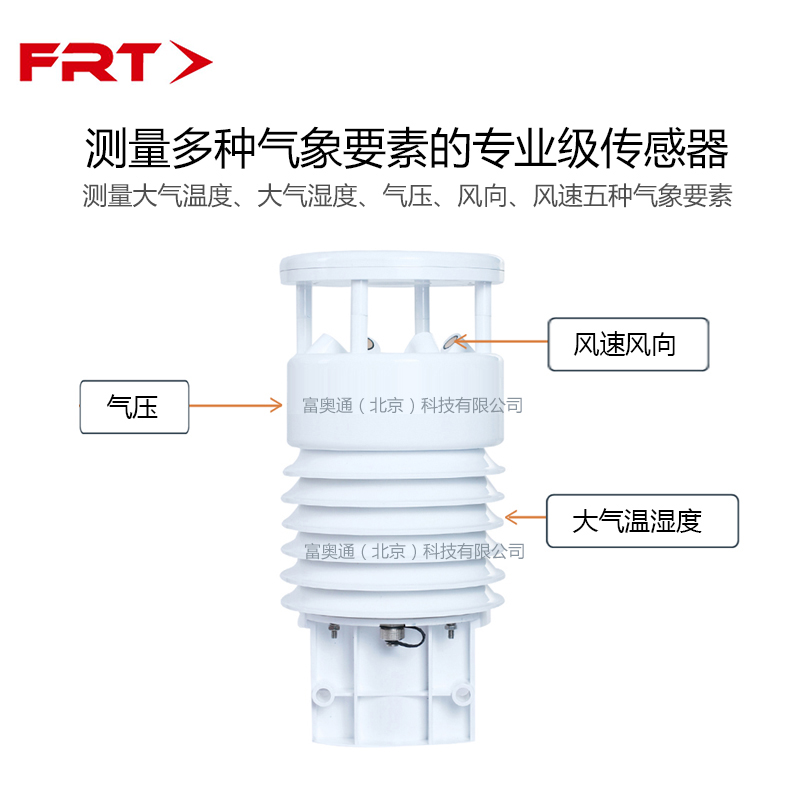 FRT

测量多种气象要素的专业级传感器

测量大气温度、大气湿度、气压、风向、风速五种气象要素

风速风向

气压

富奥通（北京）科技有限公司

大气温湿度

富奥通（北京）科技有限公司