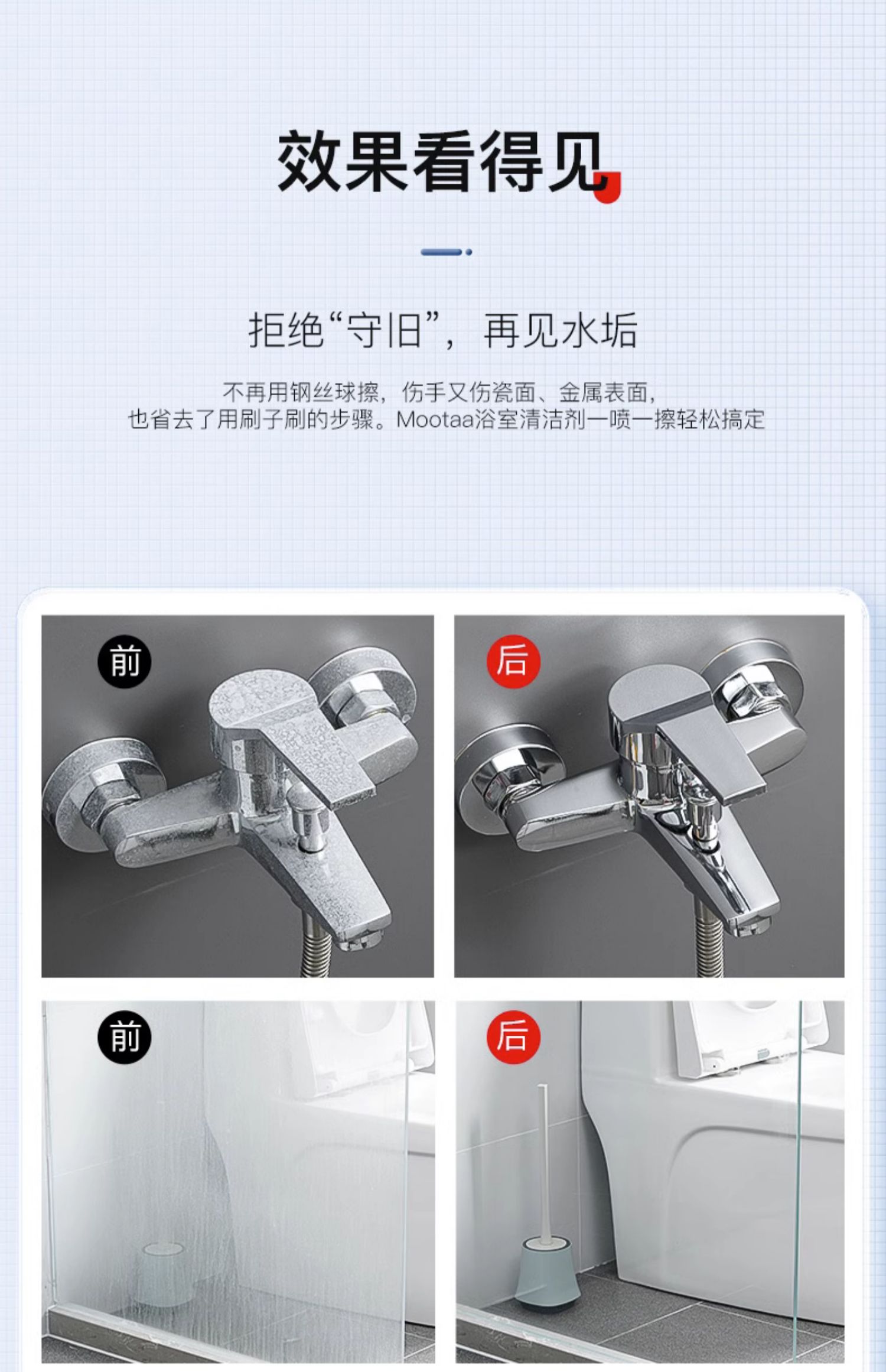 效果看得见

拒绝“守旧”，再见水垢

不再用钢丝球擦，伤手又伤瓷面、金属表面，
也省去了用刷子刷的步骤。Mootaa浴室清洁剂一喷一擦轻松搞定

前

后

前

后