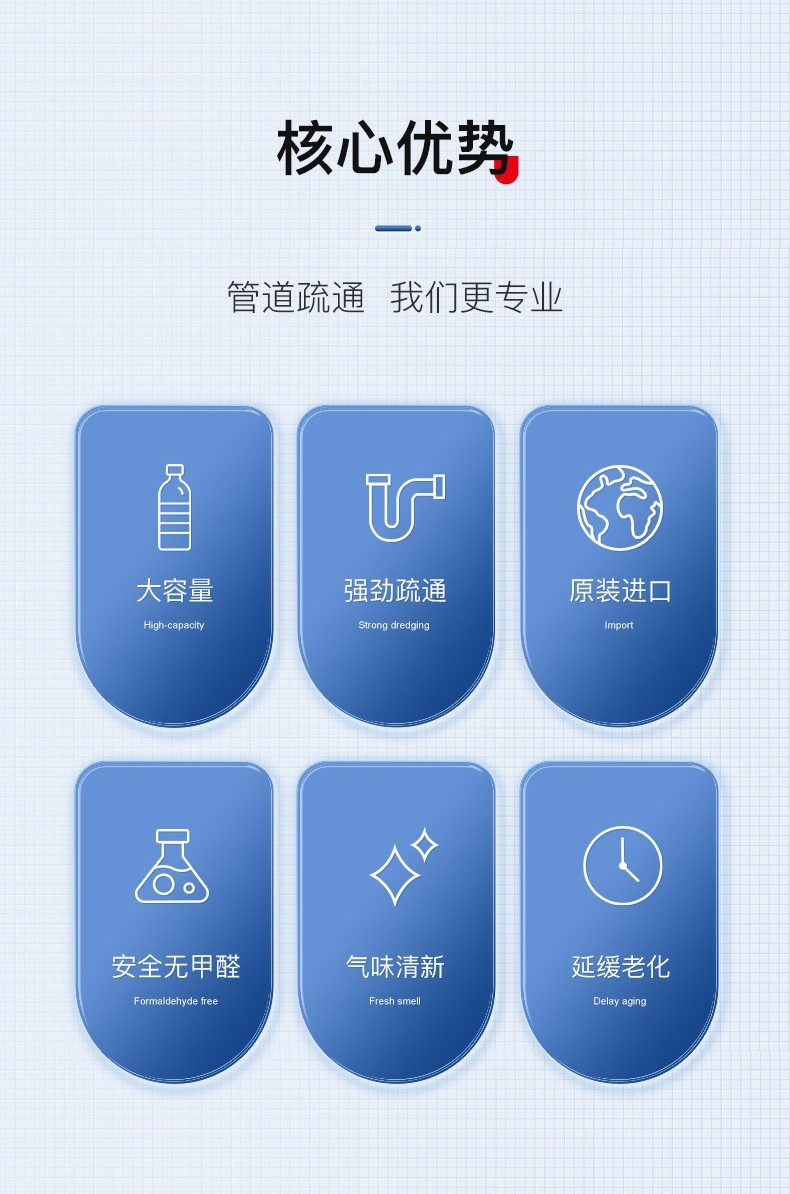 核心优势

管道疏通 我们更专业

大容量
High-capacity

强劲疏通
Strong dredging

原装进口
Import

安全无甲醛
Formaldehyde free

气味清新
Fresh smell

延缓老化
Delay aging